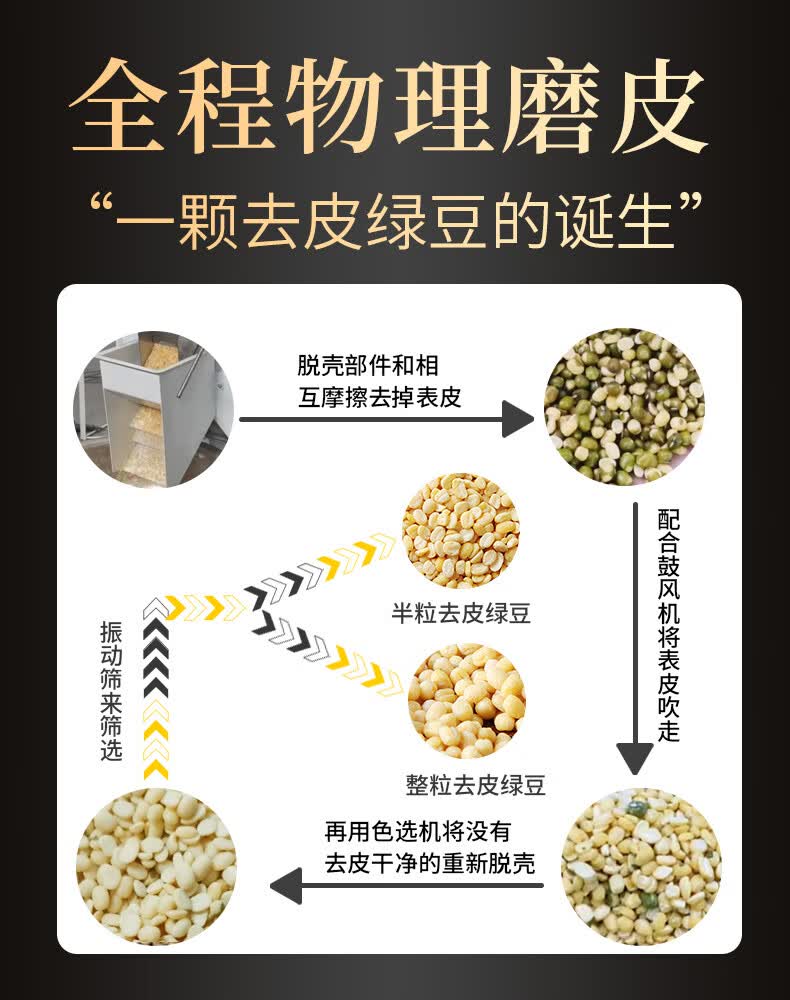 全程物理磨皮

“一颗去皮绿豆的诞生”

脱壳部件和相互摩擦去掉表皮

配合鼓风机将表皮吹走

再用色选机将没有去皮干净的重新脱壳

振动筛来筛选

半粒去皮绿豆

整粒去皮绿豆