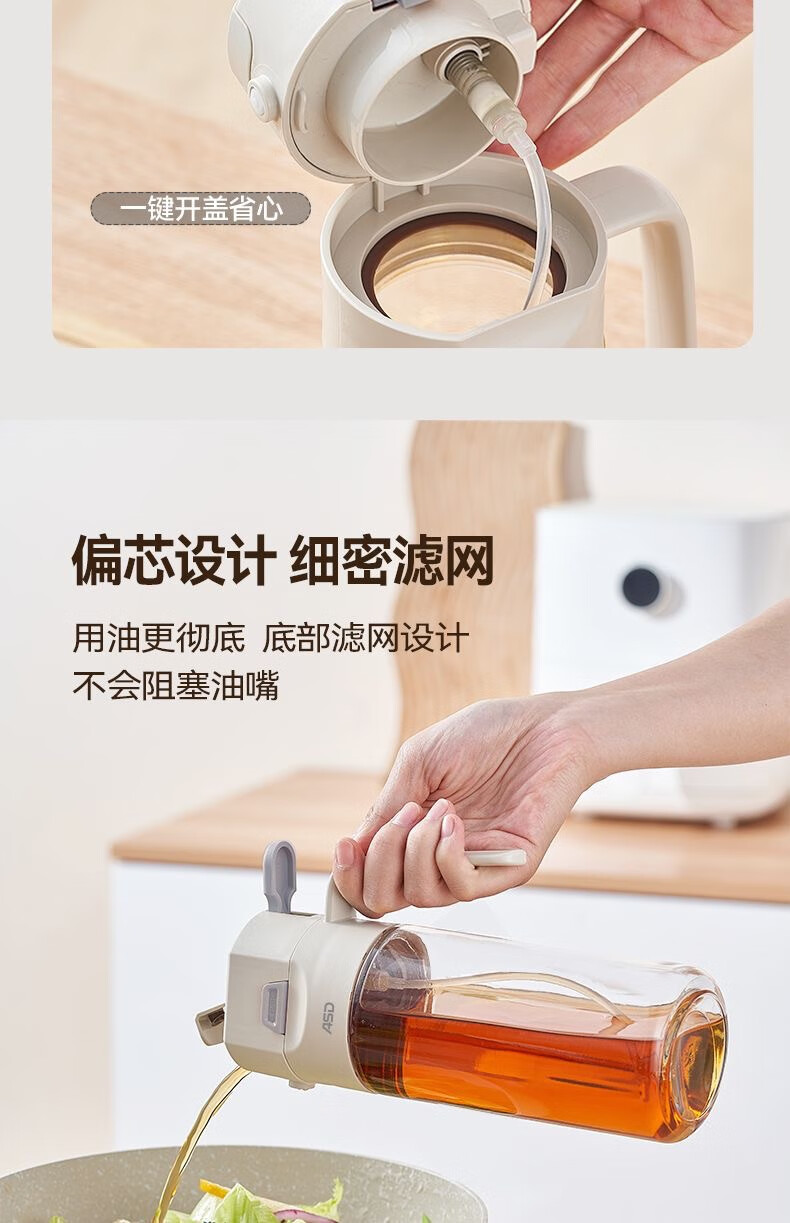 一键开盖省心

偏芯设计 细密滤网

用油更彻底 底部滤网设计
不会阻塞油嘴

ASD