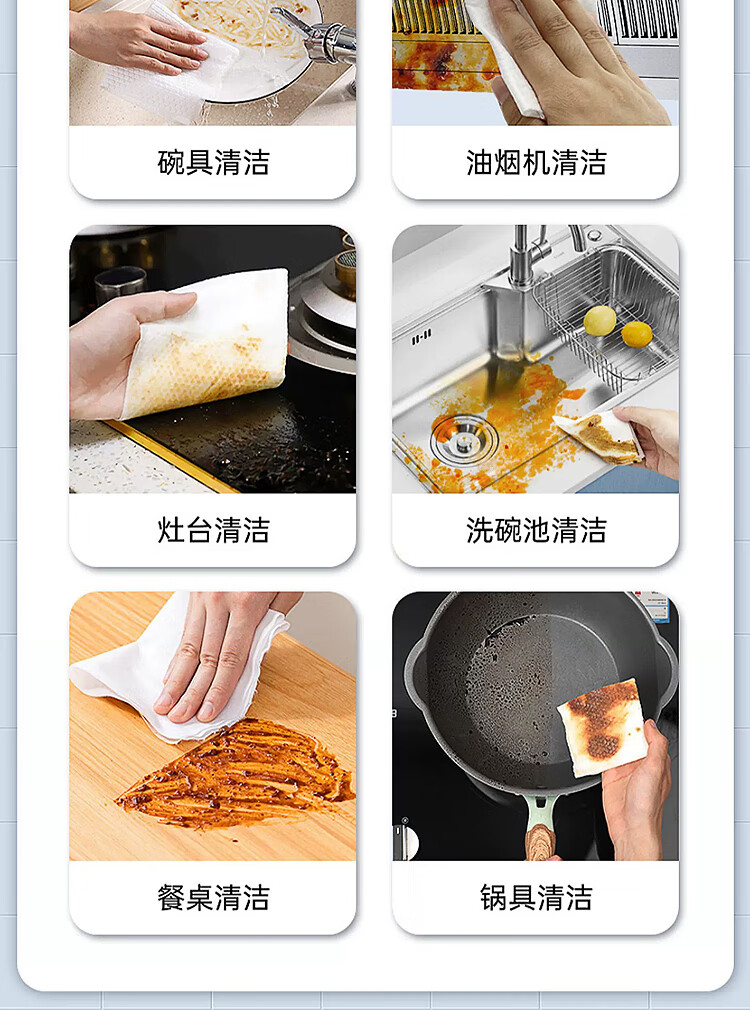 碗具清洁

油烟机清洁

灶台清洁

洗碗池清洁

餐桌清洁

锅具清洁