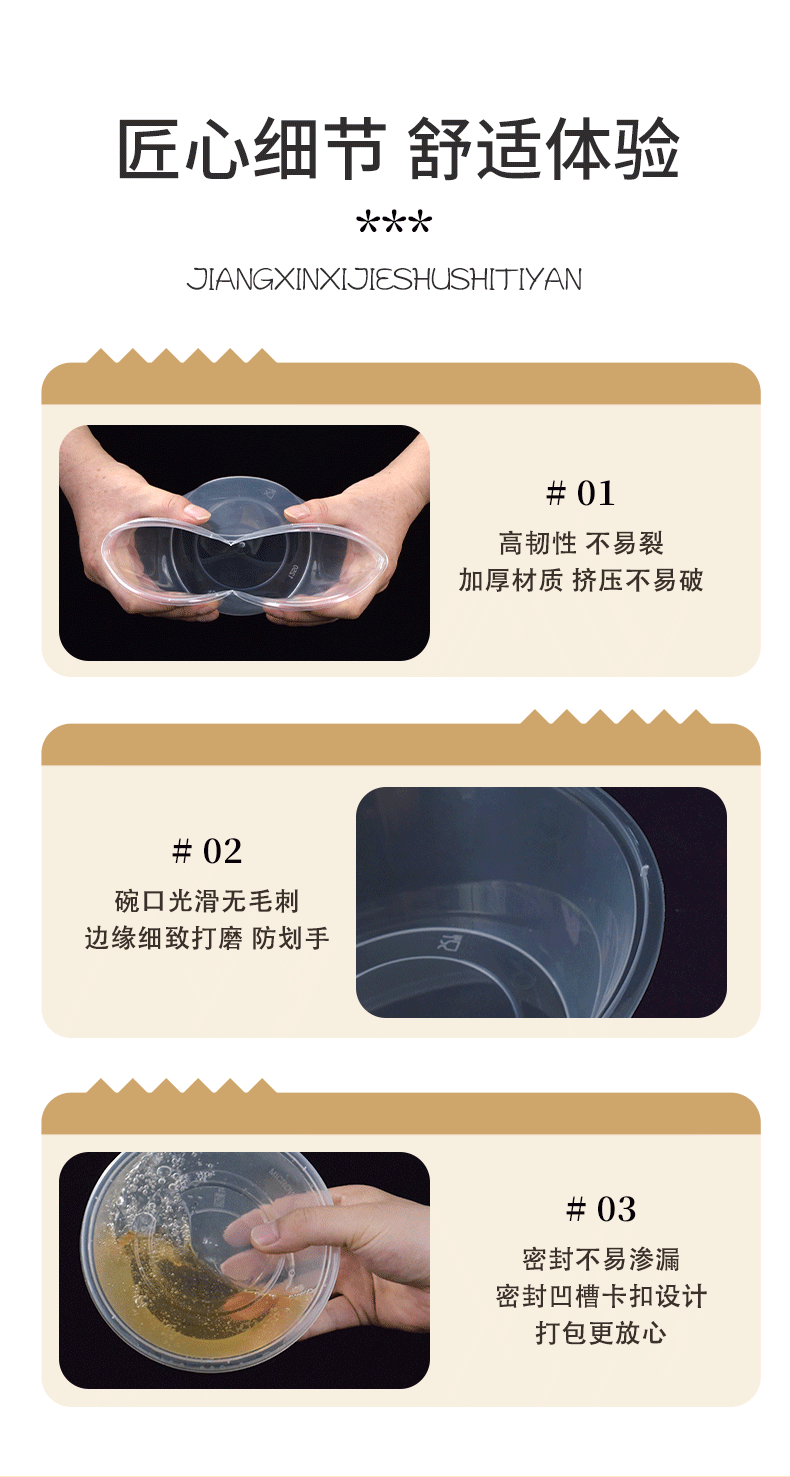 匠心细节 舒适体验

***

JIANGXINXIJIESHUSHITIYAN

# 01

高韧性 不易裂

加厚材质 挤压不易破

# 02

碗口光滑无毛刺

边缘细致打磨 防划手

# 03

密封不易渗漏

密封凹槽卡扣设计

打包更放心