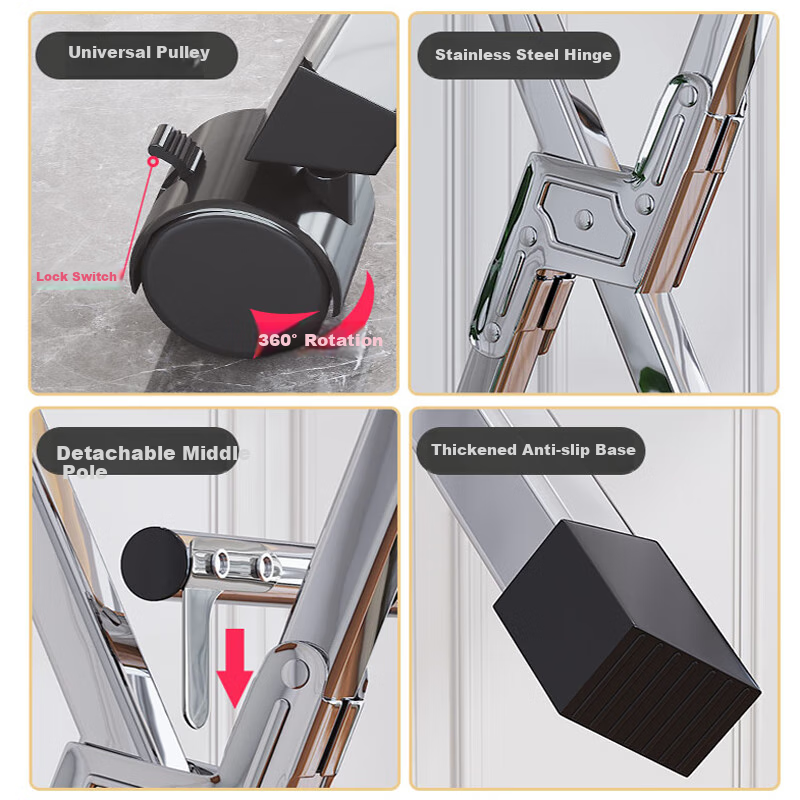 Universal Pulley

Lock Switch

360° Rotation

Stainless Steel Hinge

Detachable Middle Pole

Thickened Anti-slip Base