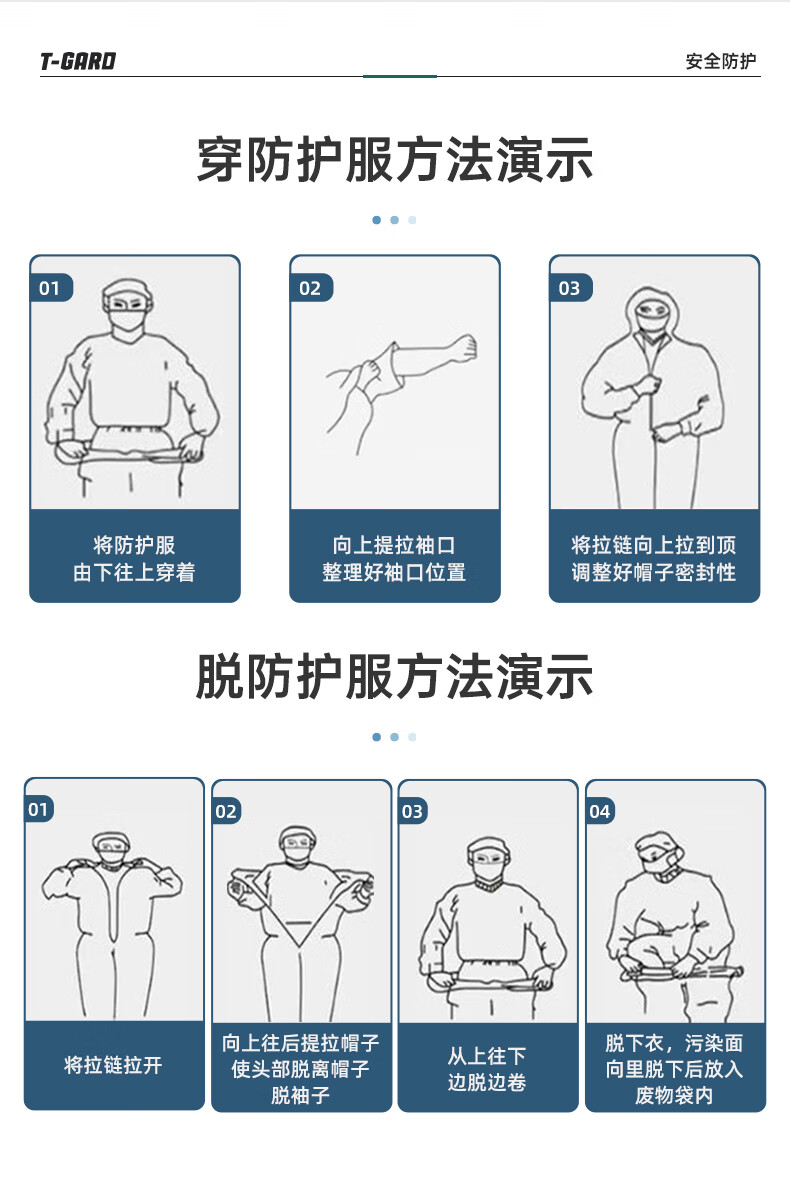 T-GARD

安全防护

穿防护服方法演示

01

将防护服
由下往上穿着

02

向上提拉袖口
整理好袖口位置

03

将拉链向上拉到顶
调整好帽子密封性

脱防护服方法演示

01

将拉链拉开

02

向上往后提拉帽子
使头部脱离帽子
脱袖子

03

从上往下
边脱边卷

04

脱下衣，污染面
向里脱下后放入
废物袋内