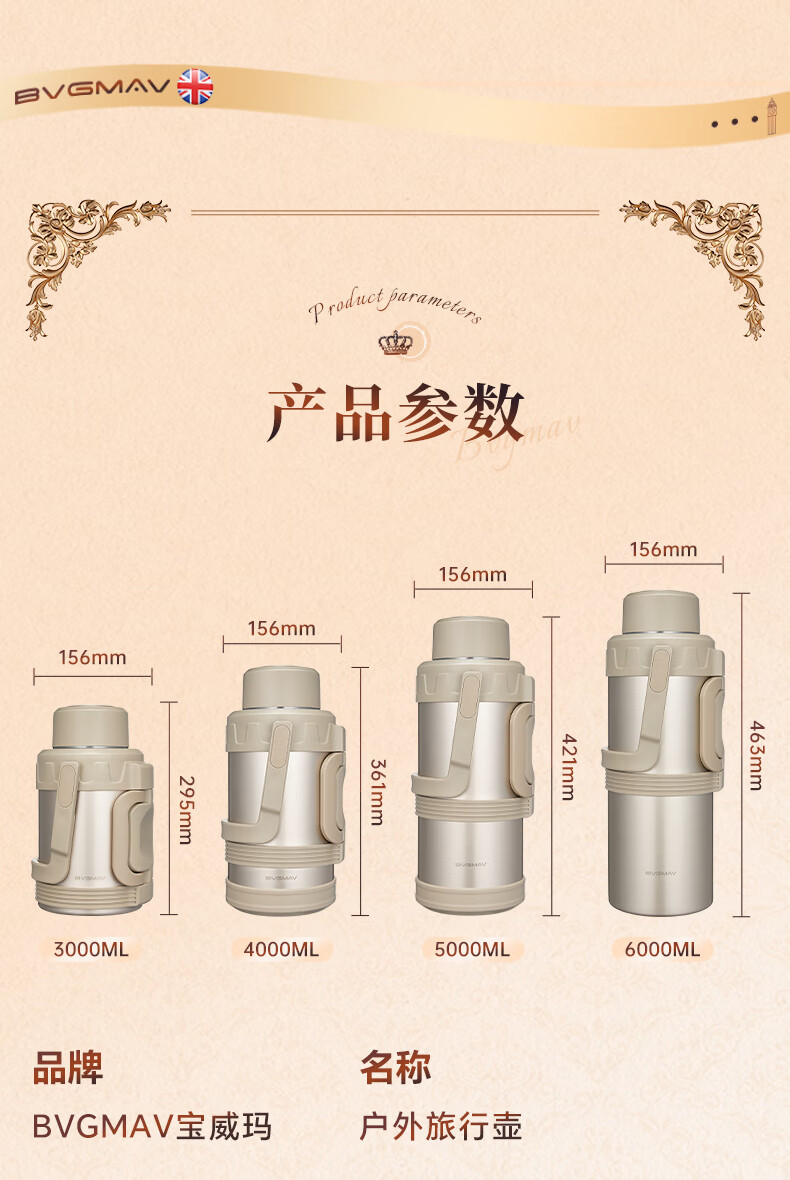 BVGMAV

Product parameters

产品参数

Bvgmav

156mm
295mm
BVGMAV
3000ML

156mm
361mm
BVGMAV
4000ML

156mm
421mm
BVGMAV
5000ML

156mm
463mm
BVGMAV
6000ML

品牌
BVGMAV宝威玛

名称
户外旅行壶