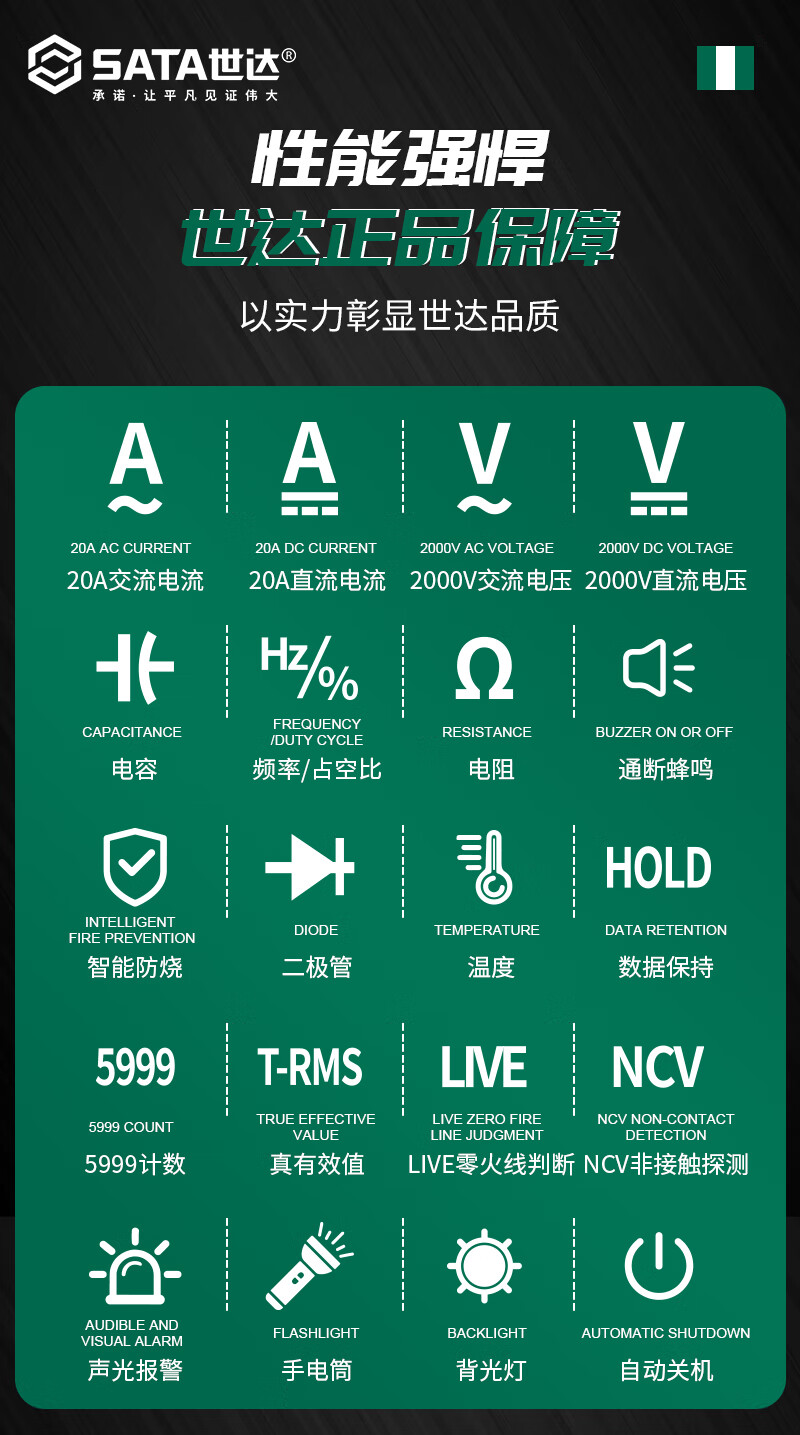 SATA世达®
承诺·让平凡见证伟大

性能强悍
世达正品保障

以实力彰显世达品质

A

20A AC CURRENT
20A交流电流

A

20A DC CURRENT
20A直流电流

V

2000V AC VOLTAGE
2000V交流电压

V

2000V DC VOLTAGE
2000V直流电压

CAPACITANCE
电容

Hz/%

FREQUENCY /DUTY CYCLE
频率/占空比

Ω

RESISTANCE
电阻

BUZZER ON OR OFF
通断蜂鸣

INTELLIGENT FIRE PREVENTION
智能防烧

DIODE
二极管

TEMPERATURE
温度

HOLD

DATA RETENTION
数据保持

5999

5999 COUNT
5999计数

T-RMS

TRUE EFFECTIVE VALUE
真有效值

LIVE

LIVE ZERO FIRE LINE JUDGMENT
LIVE零火线判断

NCV

NCV NON-CONTACT DETECTION
NCV非接触探测

AUDIBLE AND VISUAL ALARM
声光报警

FLASHLIGHT
手电筒

BACKLIGHT
背光灯

AUTOMATIC SHUTDOWN
自动关机