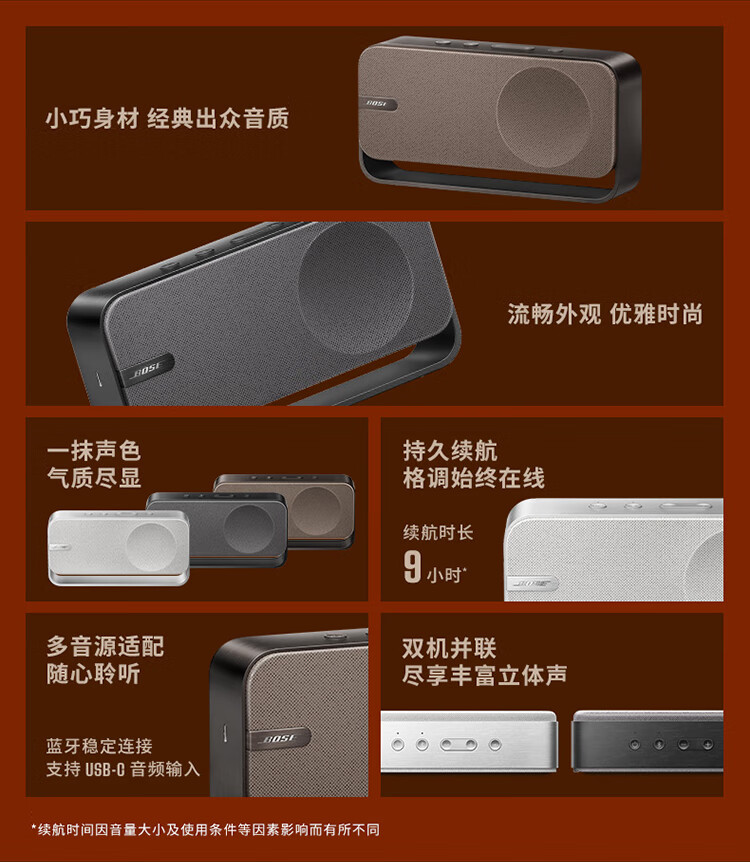 小巧身材 经典出众音质

BOSE

流畅外观 优雅时尚

BOSE

一抹声色
气质尽显

持久续航
格调始终在线

续航时长
9 小时*

BOSE

多音源适配
随心聆听

蓝牙稳定连接
支持 USB-C 音频输入

BOSE

双机并联
尽享丰富立体声

*续航时间因音量大小及使用条件等因素影响而有所不同