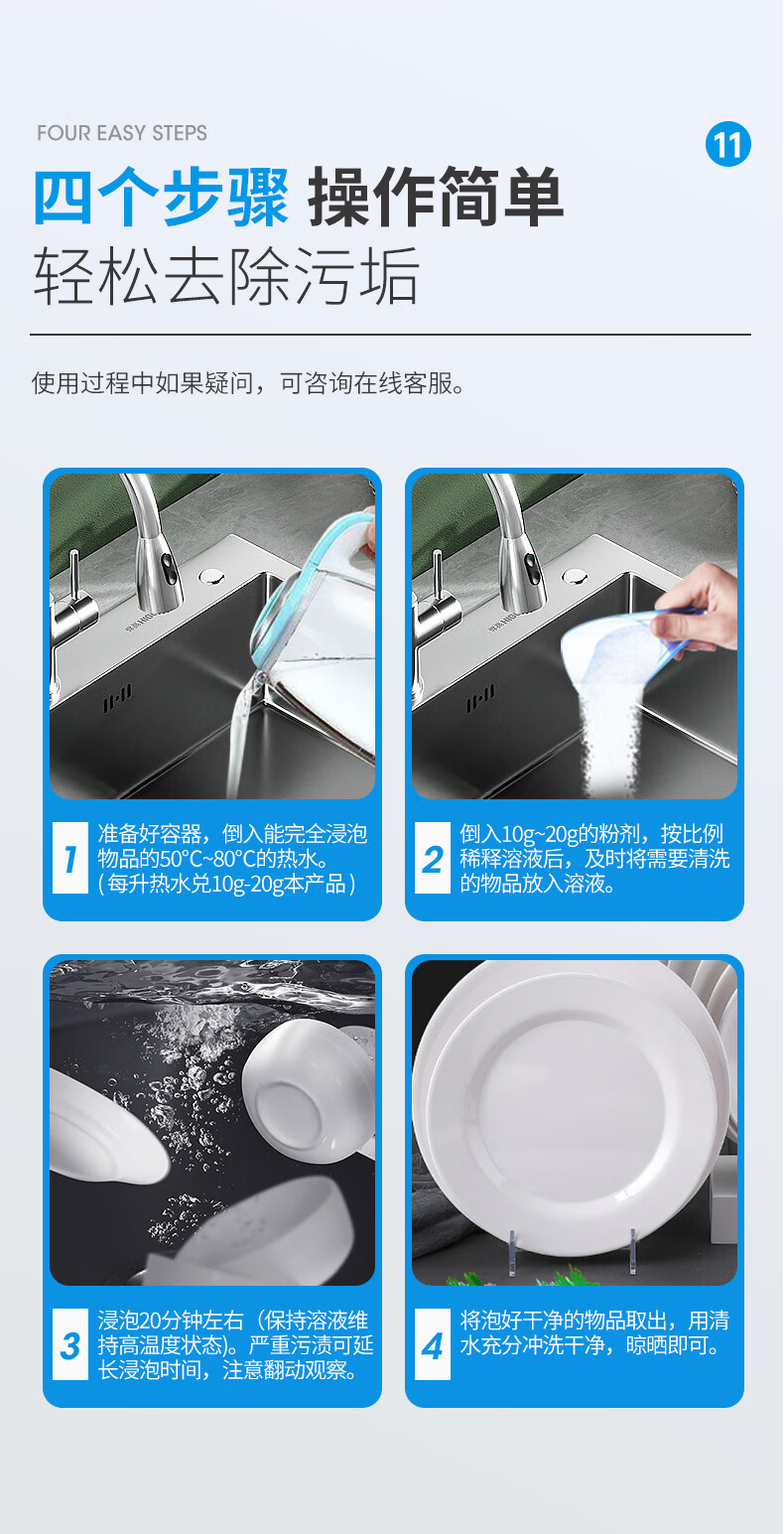 FOUR EASY STEPS

11

四个步骤 操作简单

轻松去除污垢

使用过程中如果疑问，可咨询在线客服。

1 准备好容器，倒入能完全浸泡物品的50°C~80°C的热水。(每升热水兑10g-20g本产品)

2 倒入10g~20g的粉剂，按比例稀释溶液后，及时将需要清洗的物品放入溶液。

3 浸泡20分钟左右（保持溶液维持高温度状态）。严重污渍可延长浸泡时间，注意翻动观察。

4 将泡好干净的物品取出，用清水充分冲洗干净，晾晒即可。