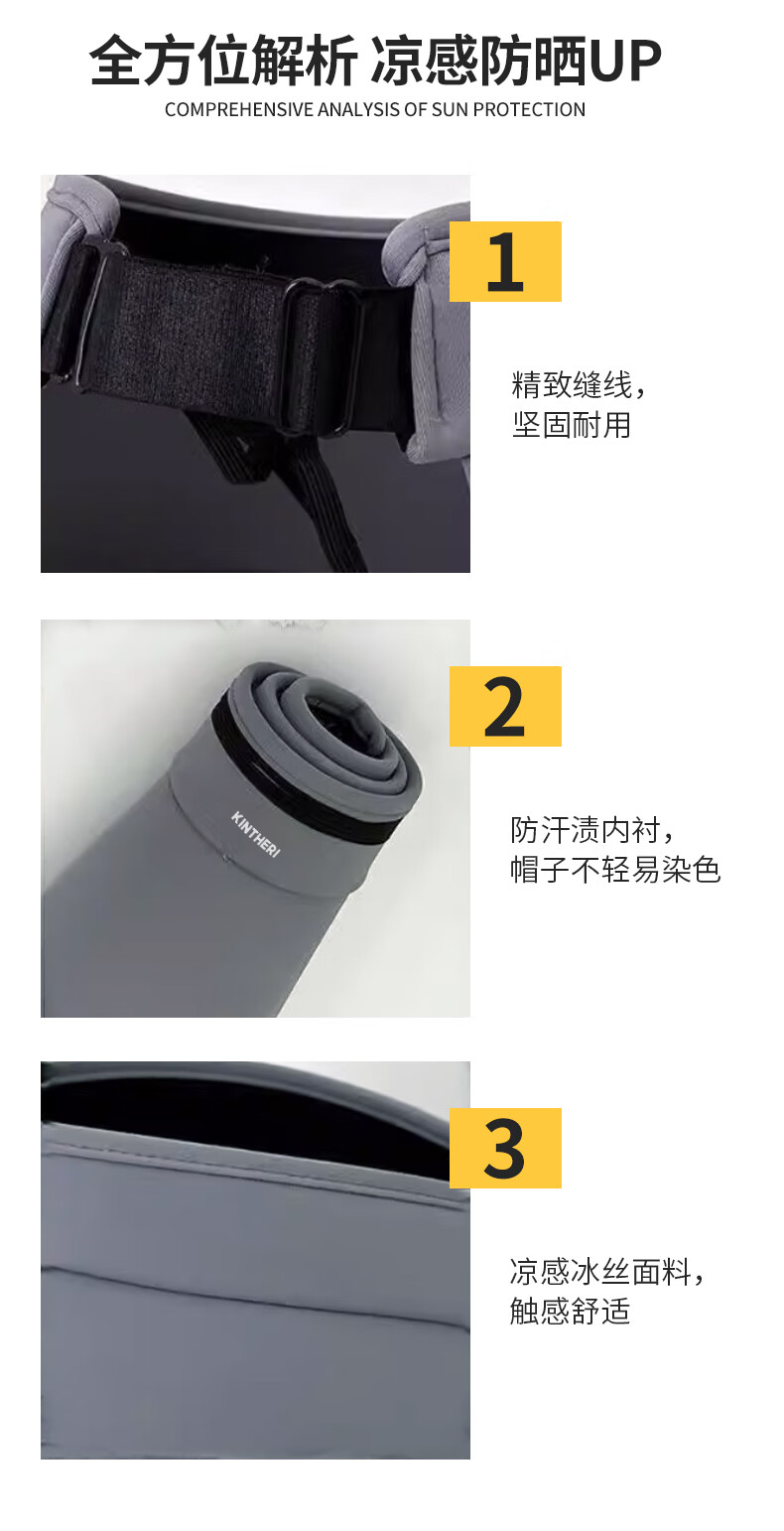 全方位解析 凉感防晒UP
COMPREHENSIVE ANALYSIS OF SUN PROTECTION

1

精致缝线，
坚固耐用

KINTHERI

2

防汗渍内衬，
帽子不轻易染色

3

凉感冰丝面料，
触感舒适