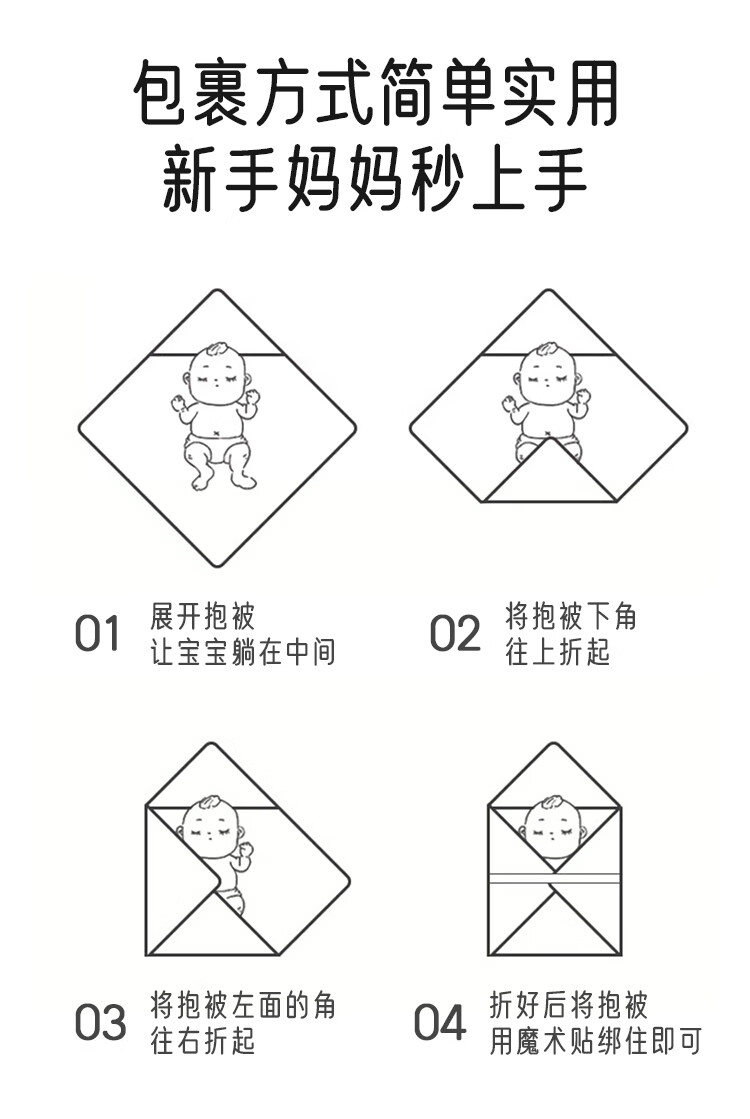 包裹方式简单实用
新手妈妈秒上手

01 展开抱被
让宝宝躺在中间

02 将抱被下角
往上折起

03 将抱被左面的角
往右折起

04 折好后将抱被
用魔术贴绑住即可