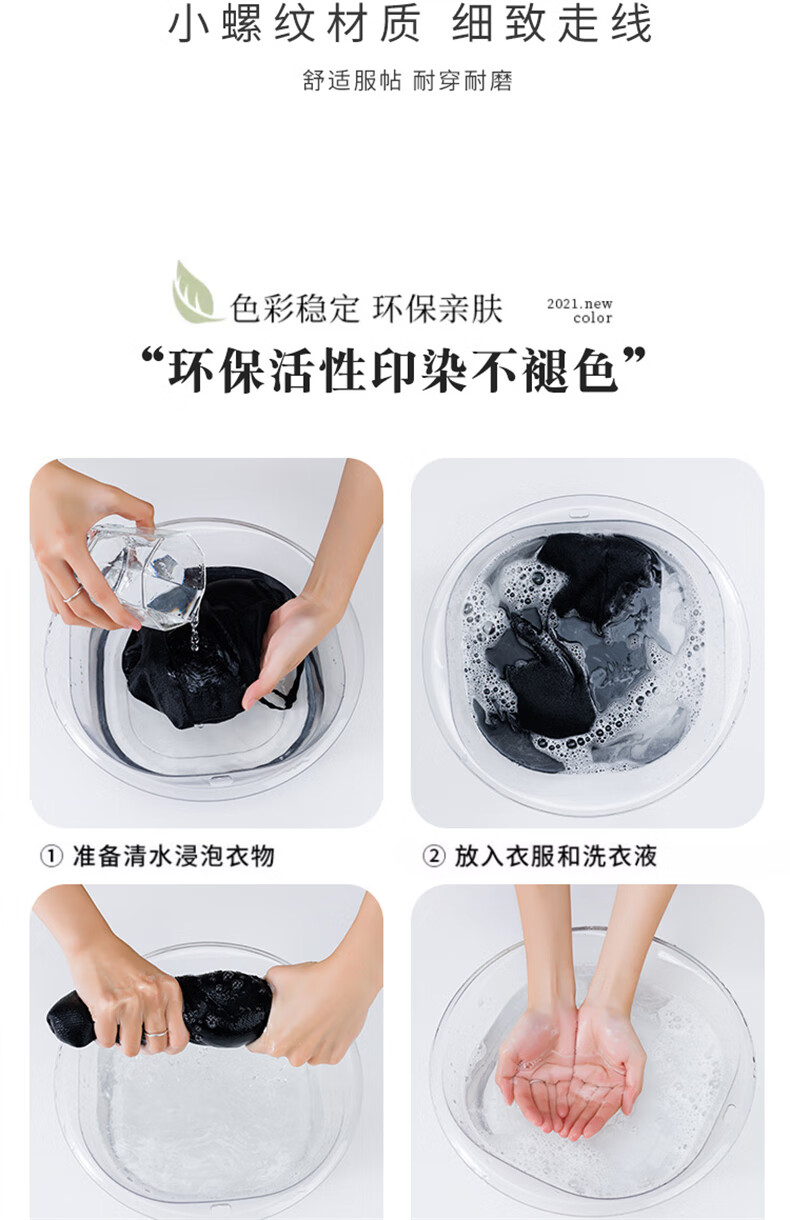 小螺纹材质 细致走线

舒适服帖 耐穿耐磨

色彩稳定 环保亲肤

2021.new color

“环保活性印染不褪色”

① 准备清水浸泡衣物

② 放入衣服和洗衣液