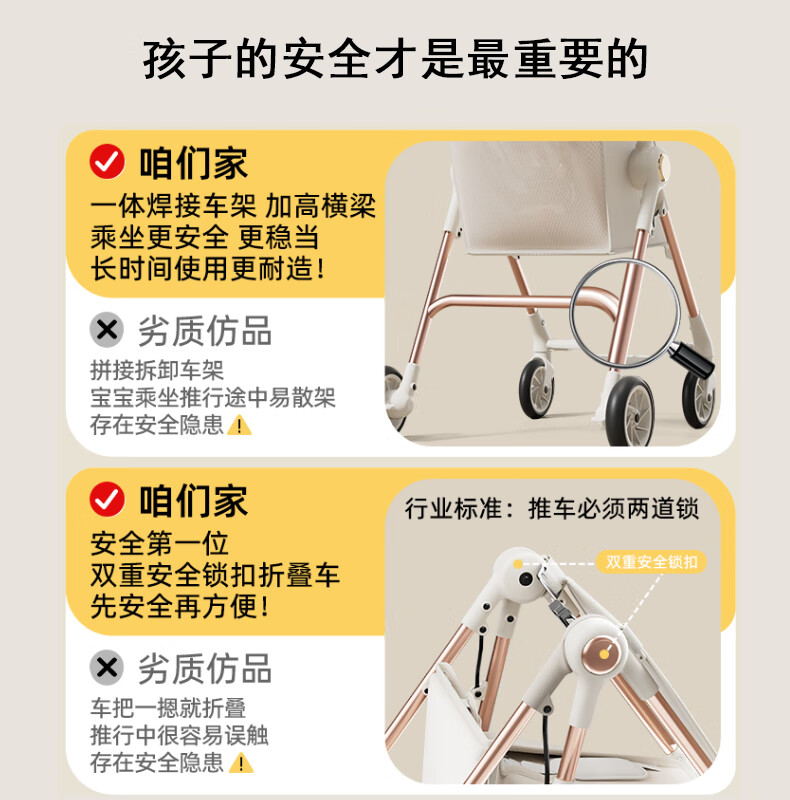 孩子的安全才是最重要的

咱们家

一体焊接车架 加高横梁
乘坐更安全 更稳当
长时间使用更耐造！

劣质仿品

拼接拆卸车架
宝宝乘坐推行途中易散架
存在安全隐患

咱们家

安全第一位
双重安全锁扣折叠车
先安全再方便！

劣质仿品

车把一摁就折叠
推行中很容易误触
存在安全隐患

行业标准：推车必须两道锁

双重安全锁扣