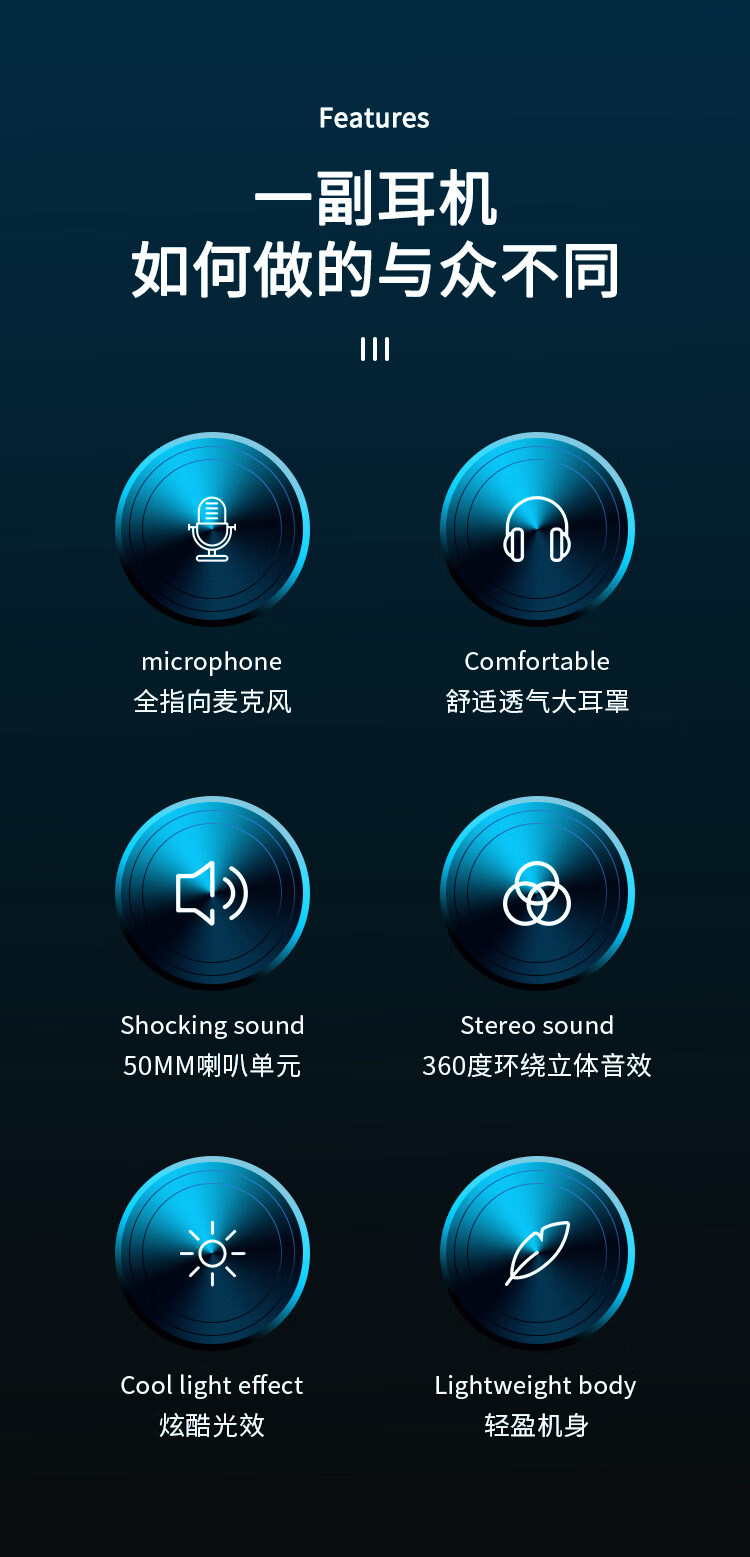 Features

一副耳机
如何做的与众不同

microphone
全指向麦克风

Comfortable
舒适透气大耳罩

Shocking sound
50MM喇叭单元

Stereo sound
360度环绕立体音效

Cool light effect
炫酷光效

Lightweight body
轻盈机身