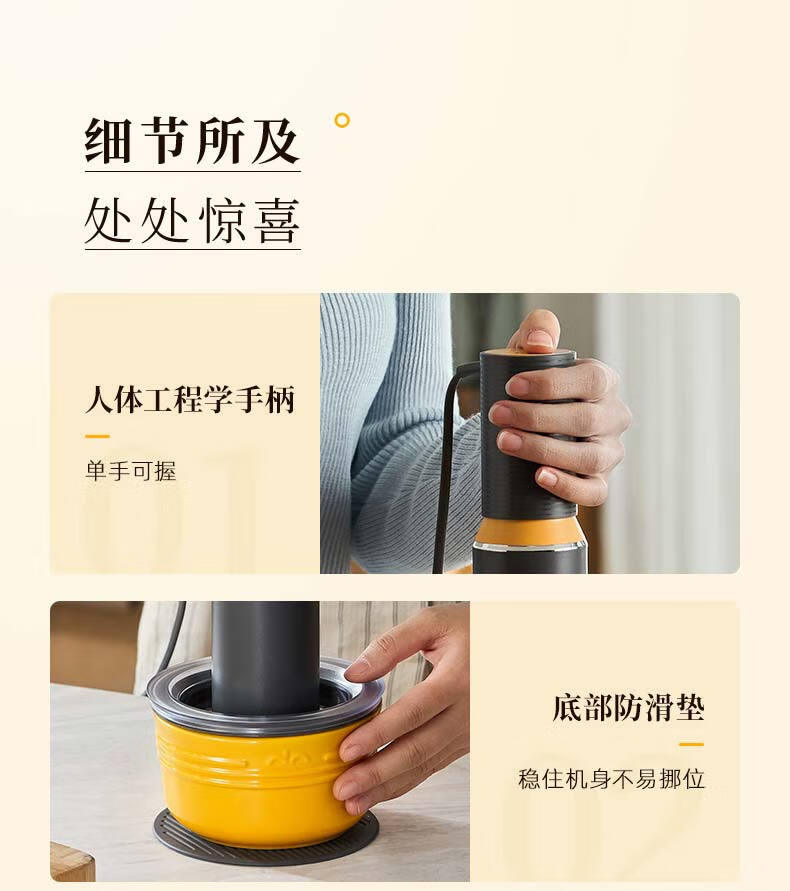 细节所及
处处惊喜

人体工程学手柄

单手可握

01

底部防滑垫

稳住机身不易挪位

02