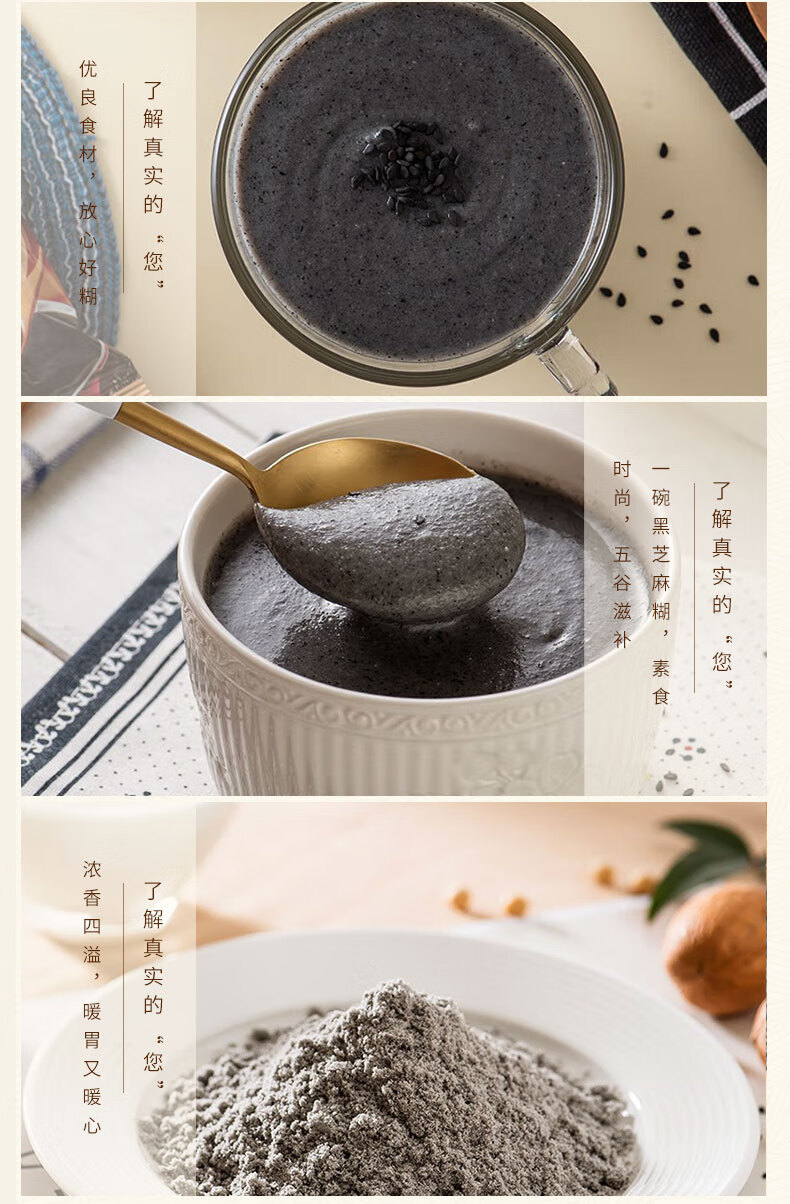 了解真实的“您”

优良食材，放心好糊

了解真实的“您”

一碗黑芝麻糊，素食时尚，五谷滋补

了解真实的“您”

浓香四溢，暖胃又暖心