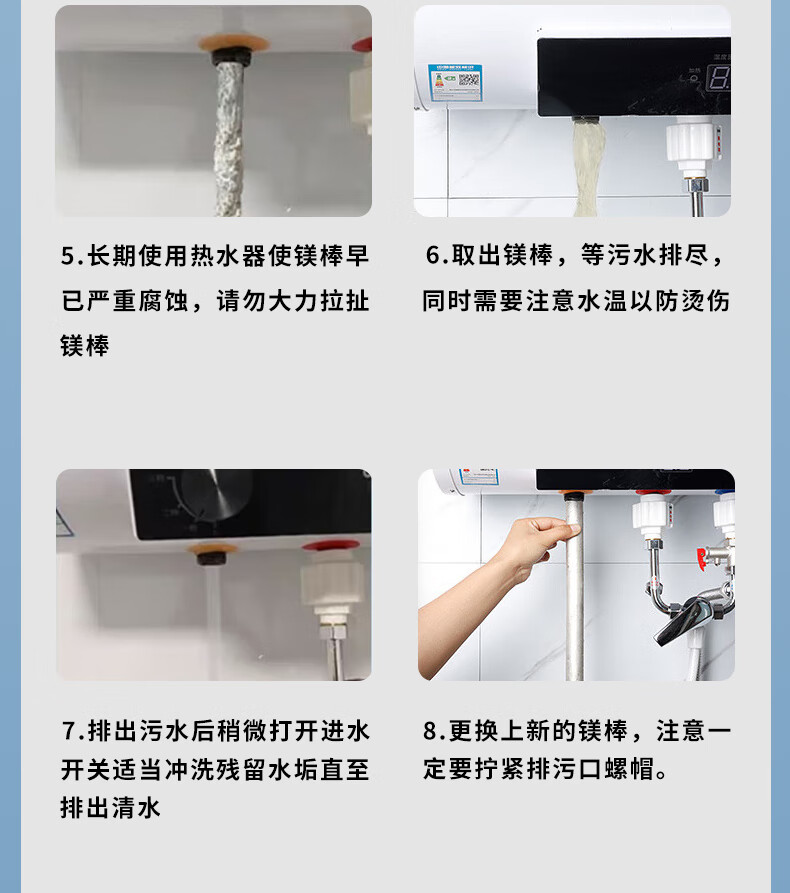 5.长期使用热水器使镁棒早已严重腐蚀，请勿大力拉扯镁棒

6.取出镁棒，等污水排尽，同时需要注意水温以防烫伤

7.排出污水后稍微打开进水开关适当冲洗残留水垢直至排出清水

8.更换上新的镁棒，注意一定要拧紧排污口螺帽。