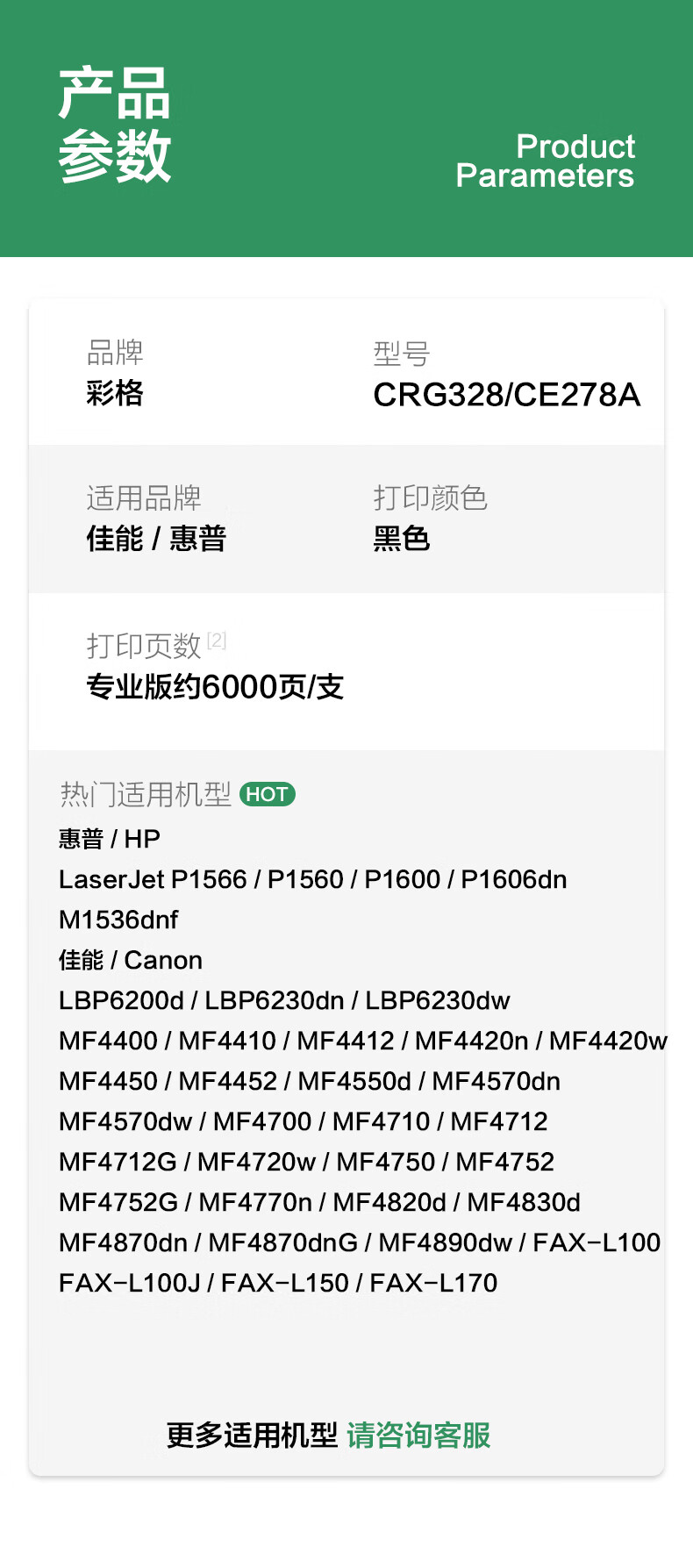 产品
参数

Product
Parameters

品牌
彩格

型号
CRG328/CE278A

适用品牌
佳能 / 惠普

打印颜色
黑色

打印页数$^{[2]}$
专业版约6000页/支

热门适用机型 HOT
惠普 / HP
LaserJet P1566 / P1560 / P1600 / P1606dn
M1536dnf
佳能 / Canon
LBP6200d / LBP6230dn / LBP6230dw
MF4400 / MF4410 / MF4412 / MF4420n / MF4420w
MF4450 / MF4452 / MF4550d / MF4570dn
MF4570dw / MF4700 / MF4710 / MF4712
MF4712G / MF4720w / MF4750 / MF4752
MF4752G / MF4770n / MF4820d / MF4830d
MF4870dn / MF4870dnG / MF4890dw / FAX-L100
FAX-L100J / FAX-L150 / FAX-L170

更多适用机型 请咨询客服