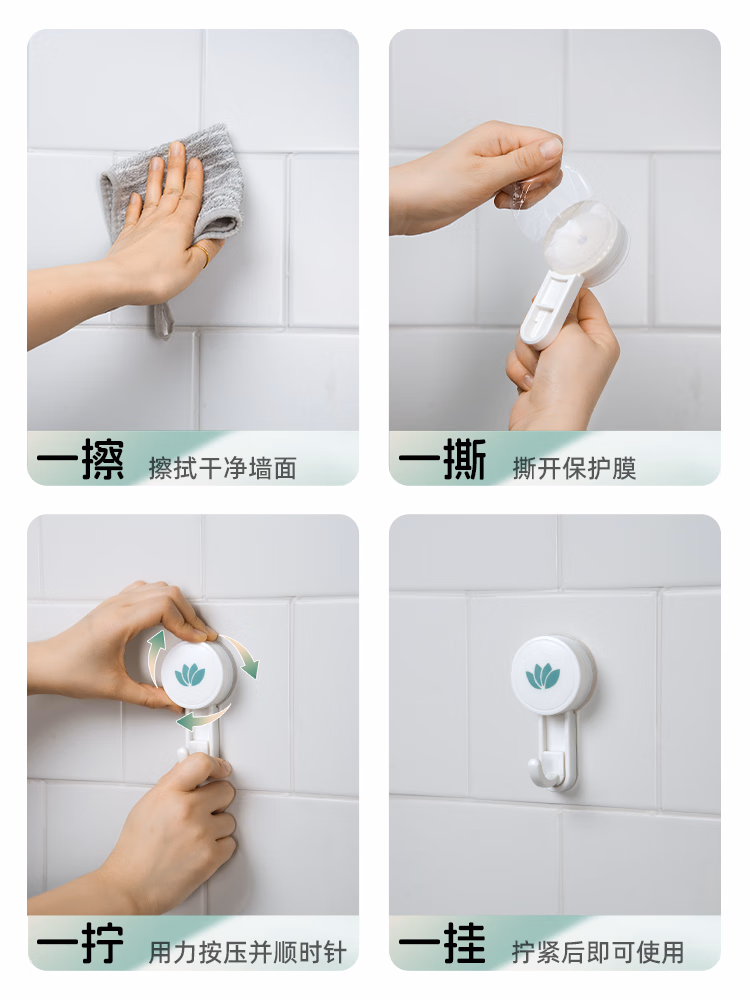 一擦 擦拭干净墙面

一撕 撕开保护膜

一拧 用力按压并顺时针

一挂 拧紧后即可使用