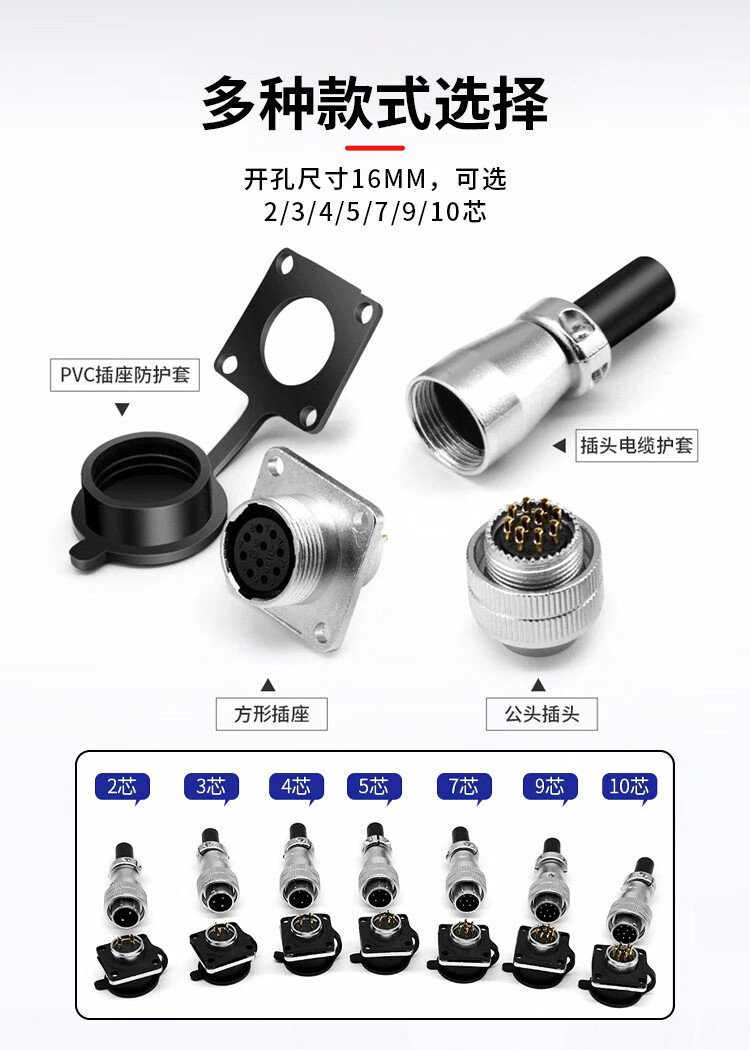 多种款式选择

开孔尺寸16MM，可选
2/3/4/5/7/9/10芯

PVC插座防护套

插头电缆护套

方形插座

公头插头

2芯 3芯 4芯 5芯 7芯 9芯 10芯