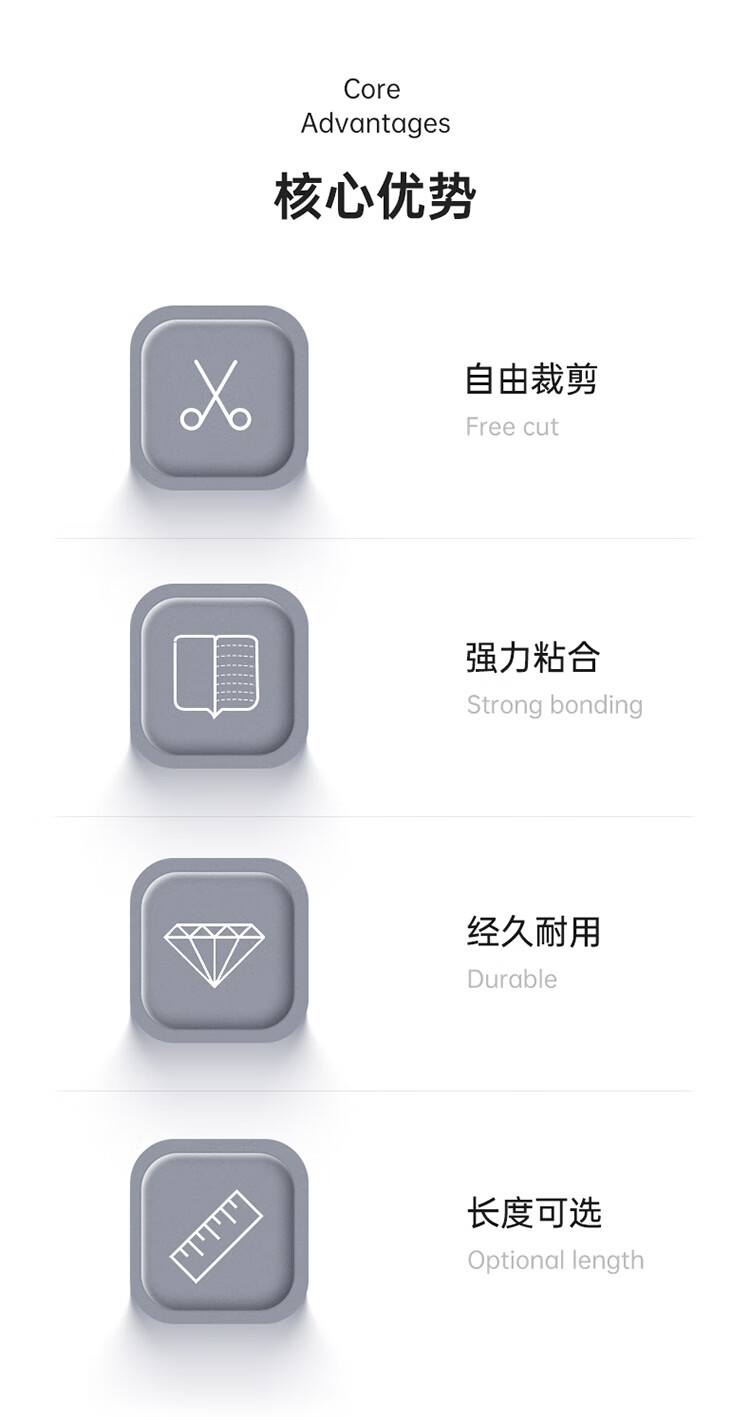 Core
Advantages

核心优势

自由裁剪
Free cut

强力粘合
Strong bonding

经久耐用
Durable

长度可选
Optional length