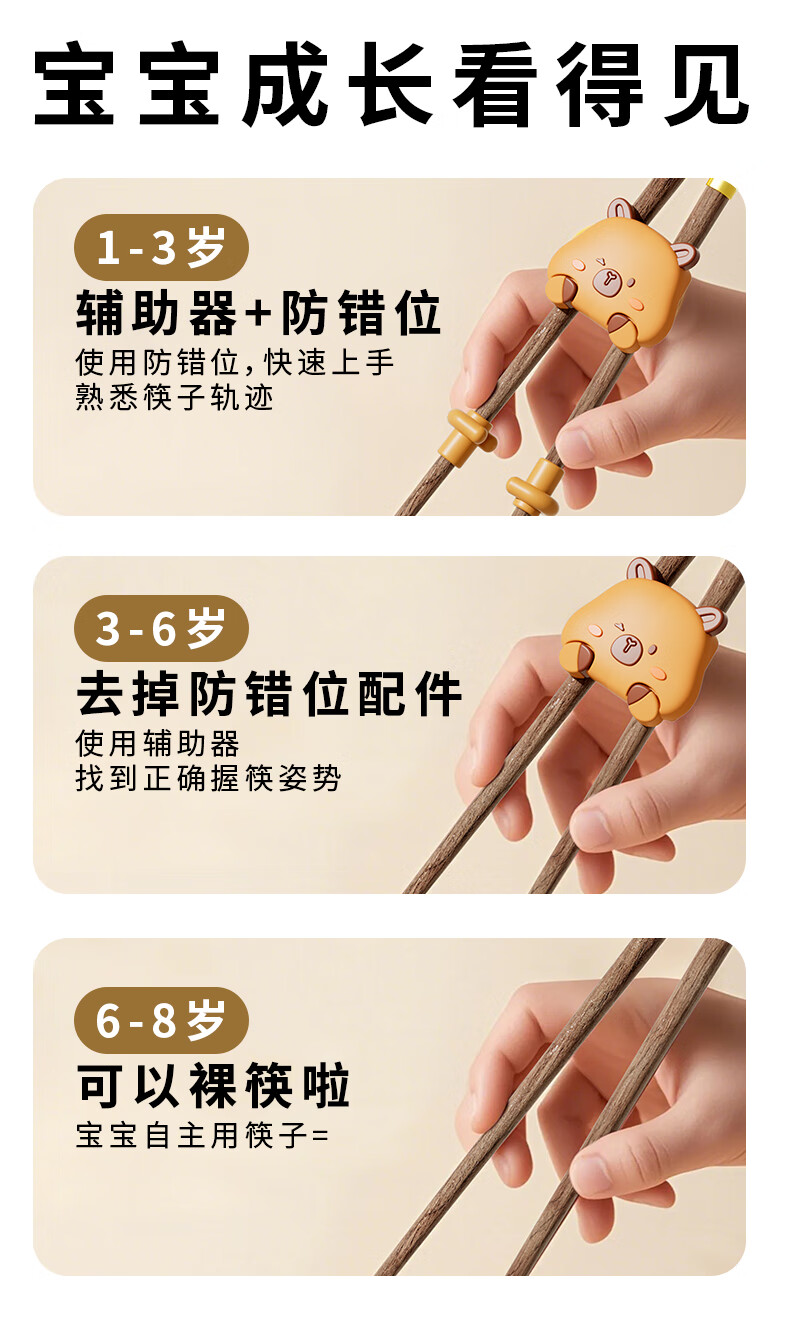 宝宝成长看得见

1-3岁
辅助器+防错位
使用防错位,快速上手
熟悉筷子轨迹

3-6岁
去掉防错位配件
使用辅助器
找到正确握筷姿势

6-8岁
可以裸筷啦
宝宝自主用筷子=