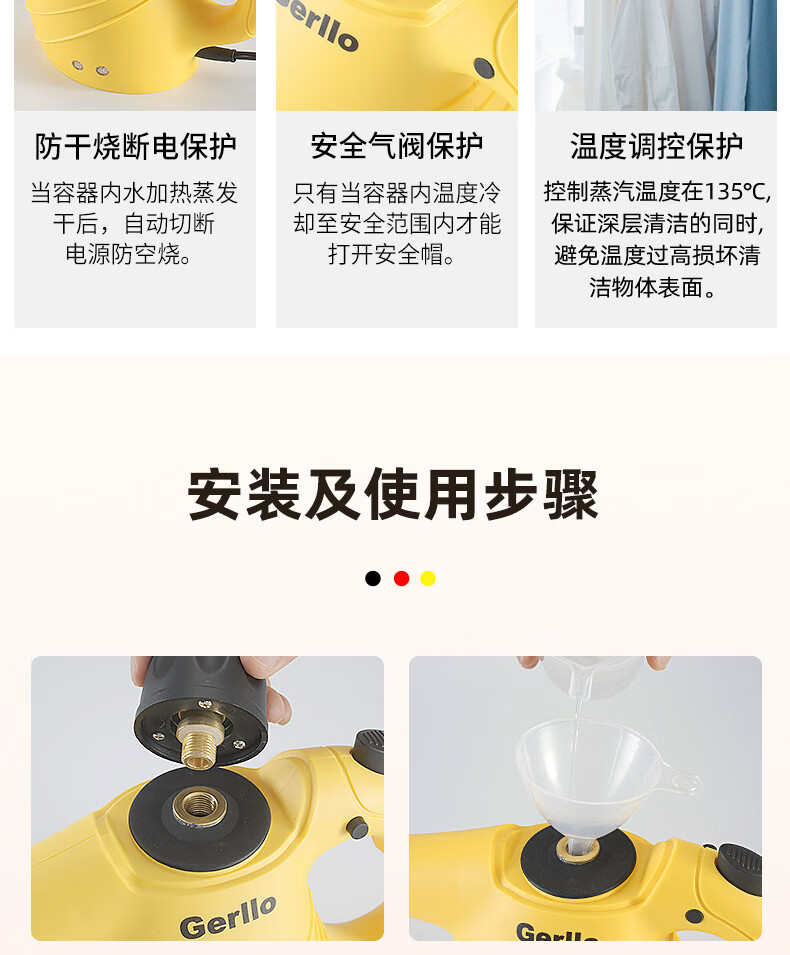 erllo

防干烧断电保护

当容器内水加热蒸发干后，自动切断电源防空烧。

安全气阀保护

只有当容器内温度冷却至安全范围内才能打开安全帽。

温度调控保护

控制蒸汽温度在135℃,保证深层清洁的同时,避免温度过高损坏清洁物体表面。

安装及使用步骤

Gerllo

Gerllo