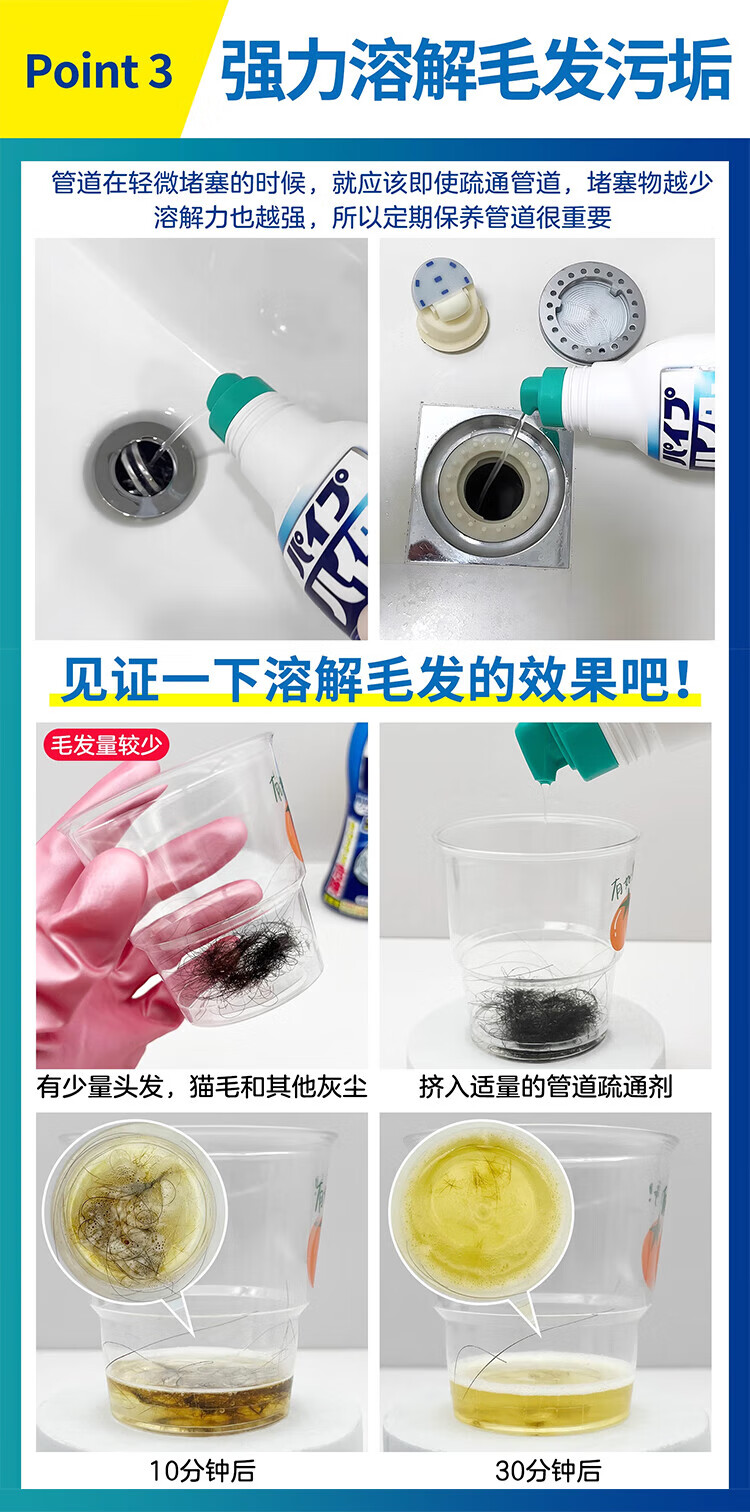 Point 3 强力溶解毛发污垢

管道在轻微堵塞的时候，就应该即使疏通管道，堵塞物越少溶解力也越强，所以定期保养管道很重要

パイプ

パイプ

见证一下溶解毛发的效果吧！

毛发量较少

有少量头发，猫毛和其他灰尘

挤入适量的管道疏通剂

10分钟后

30分钟后