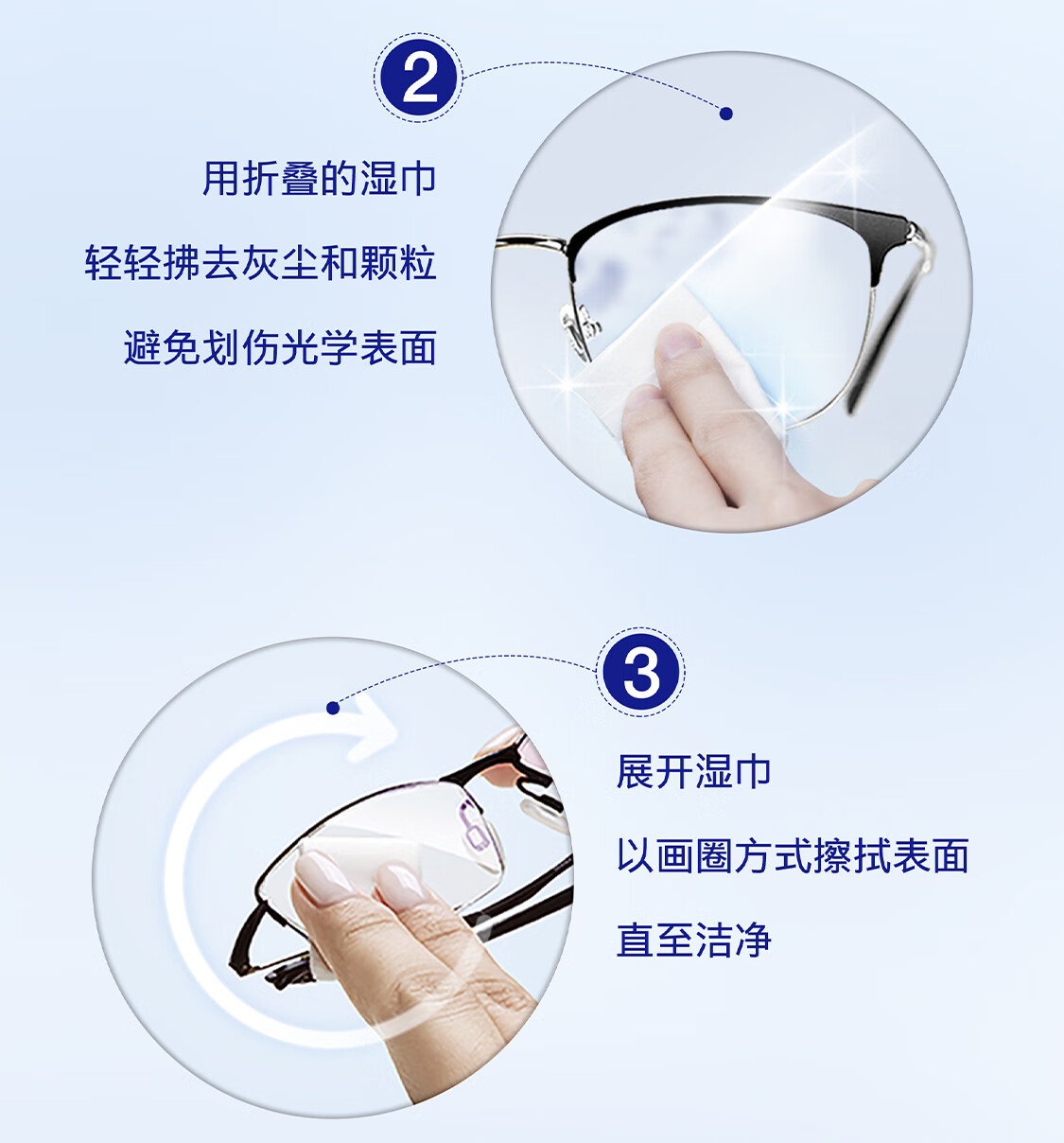 2

用折叠的湿巾

轻轻拂去灰尘和颗粒

避免划伤光学表面

3

展开湿巾

以画圈方式擦拭表面

直至洁净