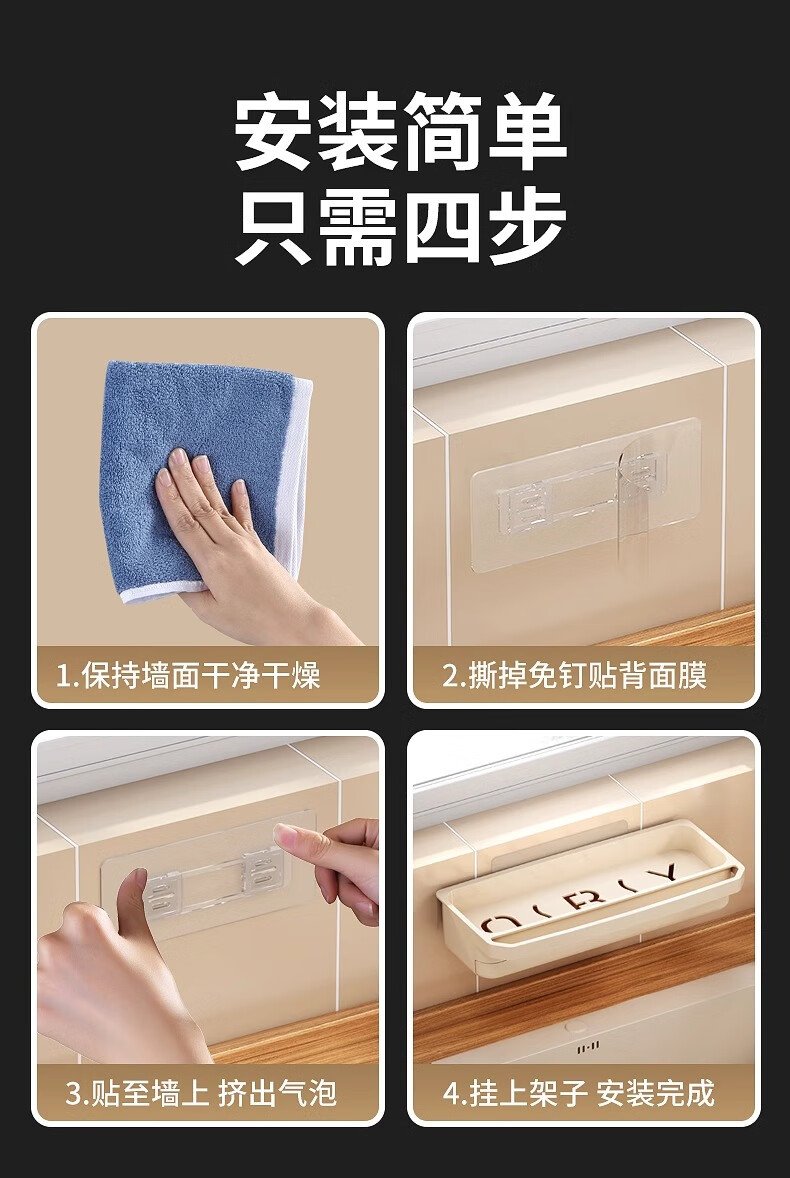 安装简单
只需四步

1.保持墙面干净干燥

2.撕掉免钉贴背面膜

3.贴至墙上 挤出气泡

4.挂上架子 安装完成