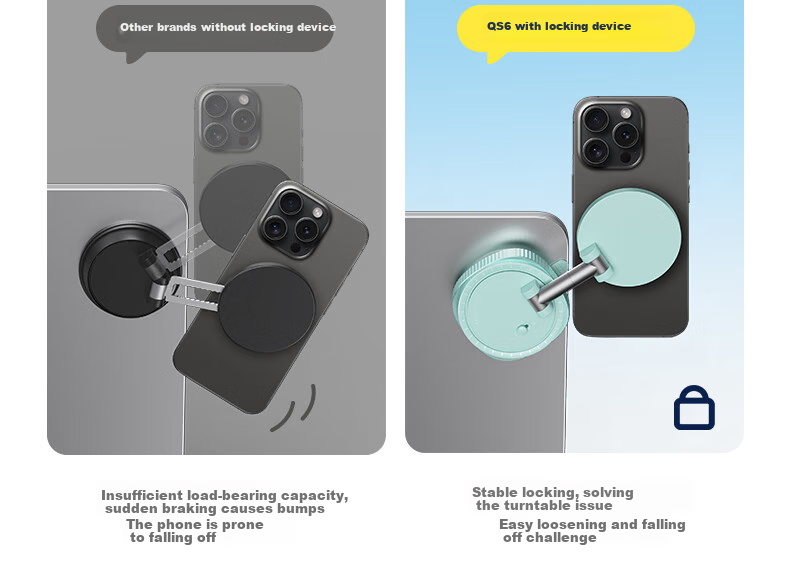 Other brands without locking device

Insufficient load-bearing capacity, sudden braking causes bumps

The phone is prone to falling off

QS6 with locking device

Stable locking, solving the turntable issue

Easy loosening and falling off challenge