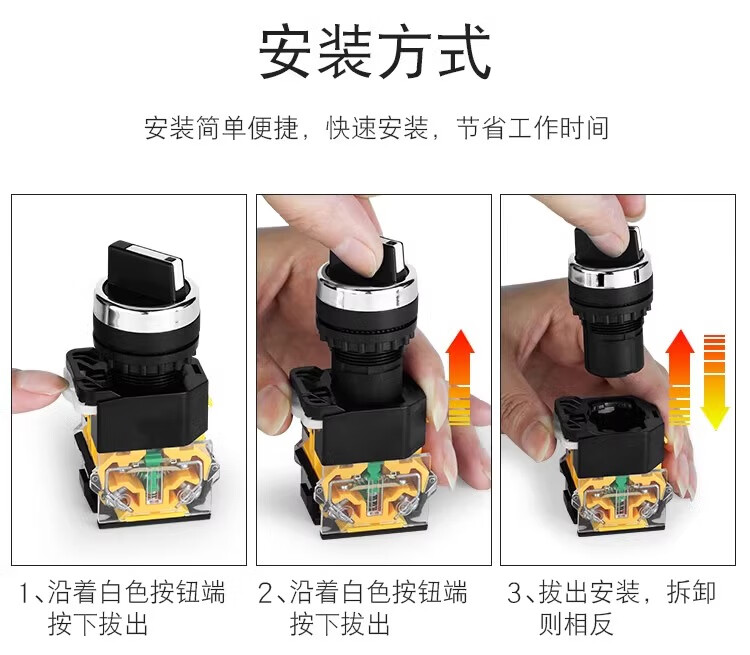 安装方式

安装简单便捷，快速安装，节省工作时间

1、沿着白色按钮端按下拔出

2、沿着白色按钮端按下拔出

3、拔出安装，拆卸则相反