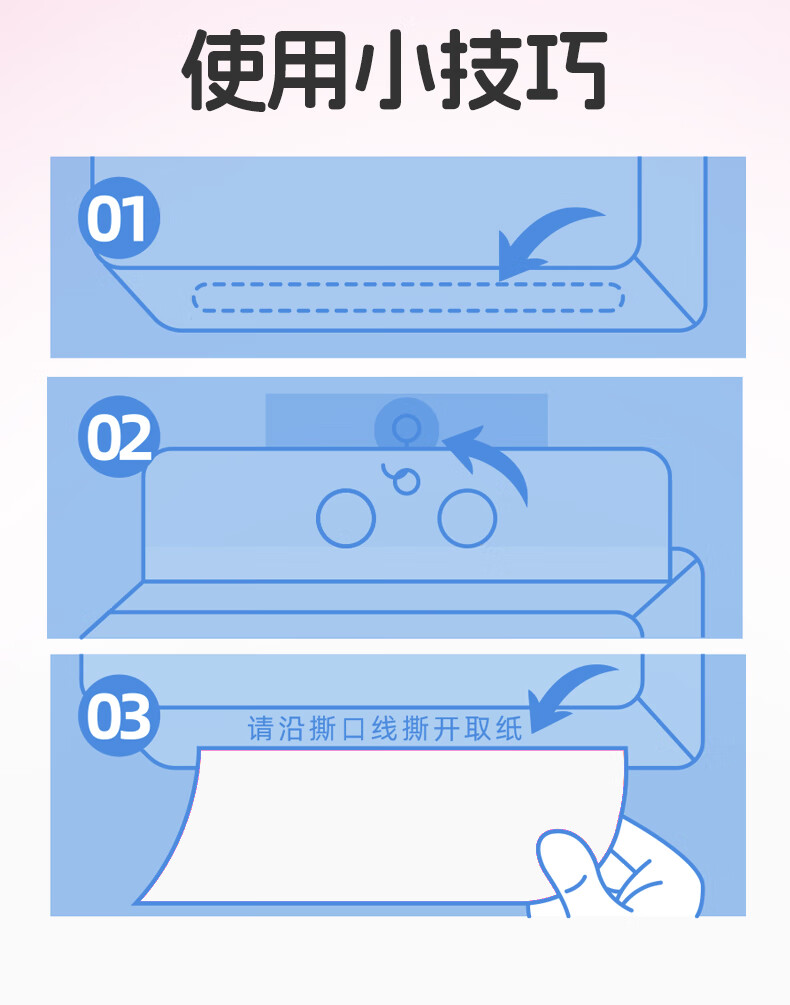 使用小技巧

01

02

03

请沿撕口线撕开取纸