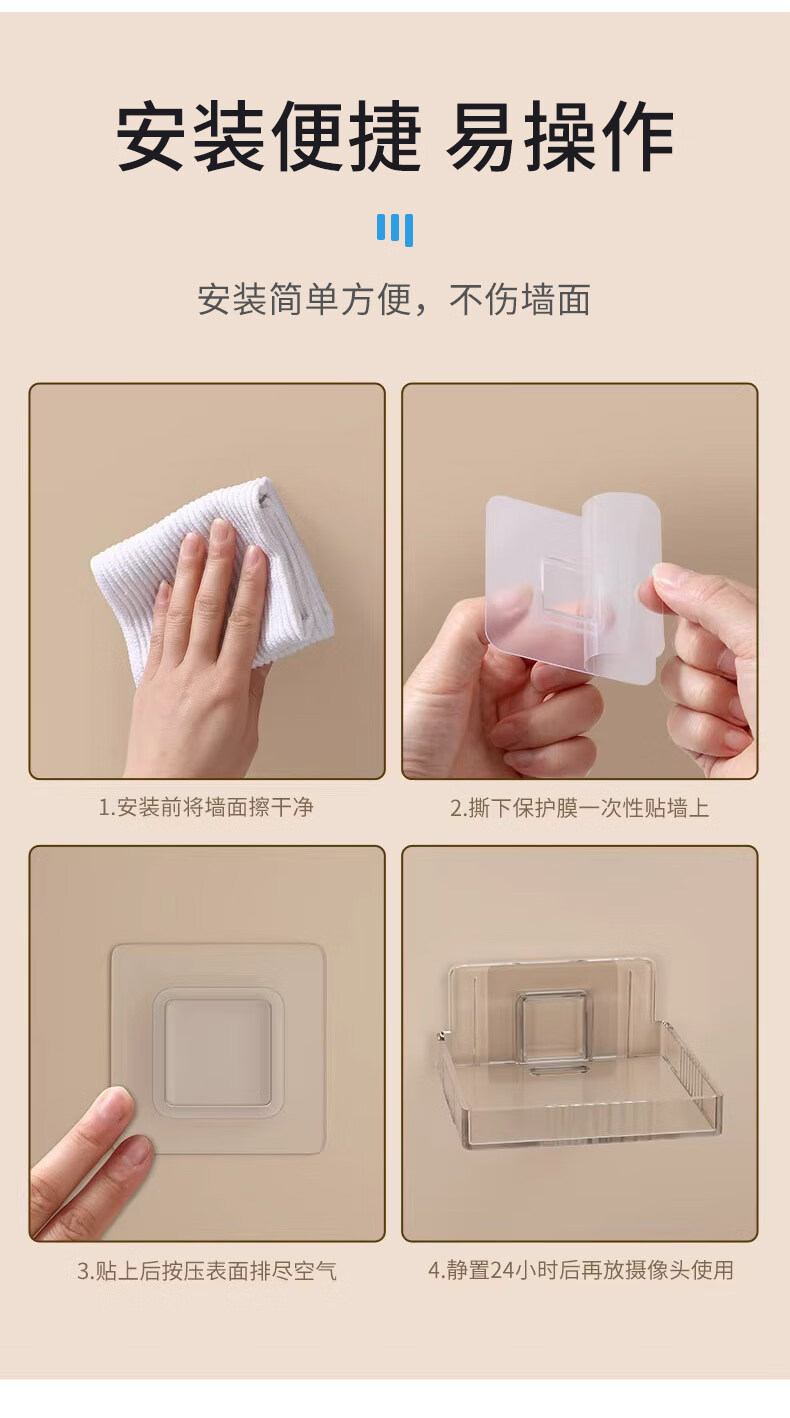 安装便捷 易操作

安装简单方便，不伤墙面

1.安装前将墙面擦干净

2.撕下保护膜一次性贴墙上

3.贴上后按压表面排尽空气

4.静置24小时后再放摄像头使用