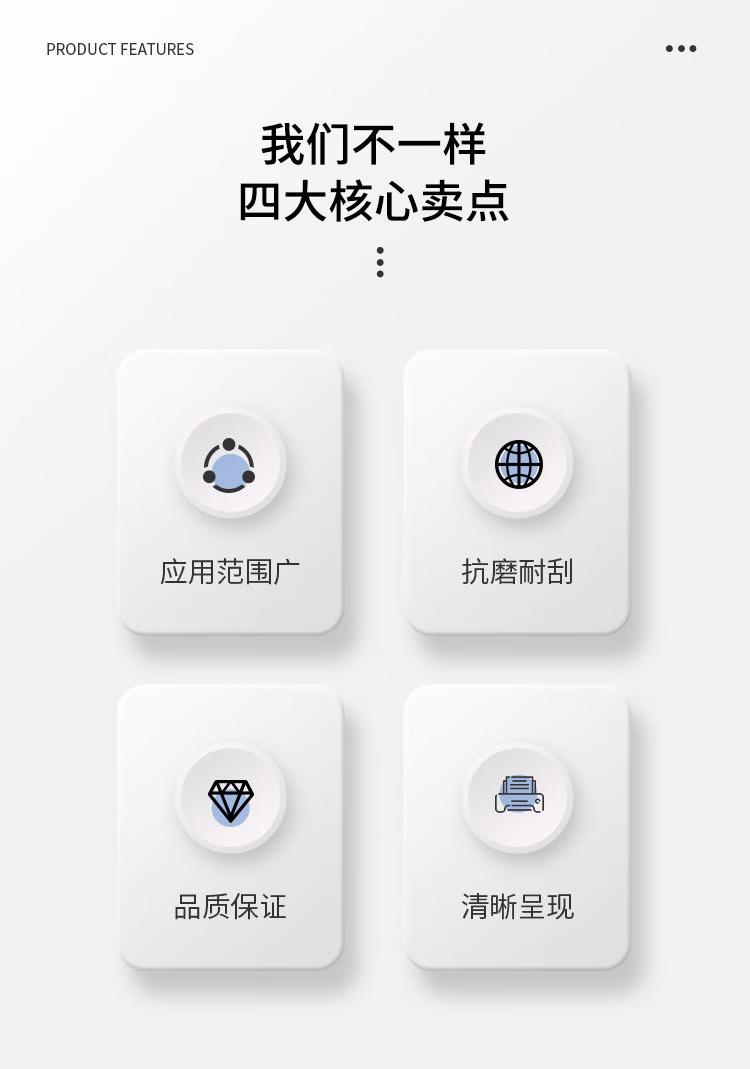 PRODUCT FEATURES

我们不一样
四大核心卖点

应用范围广

抗磨耐刮

品质保证

清晰呈现