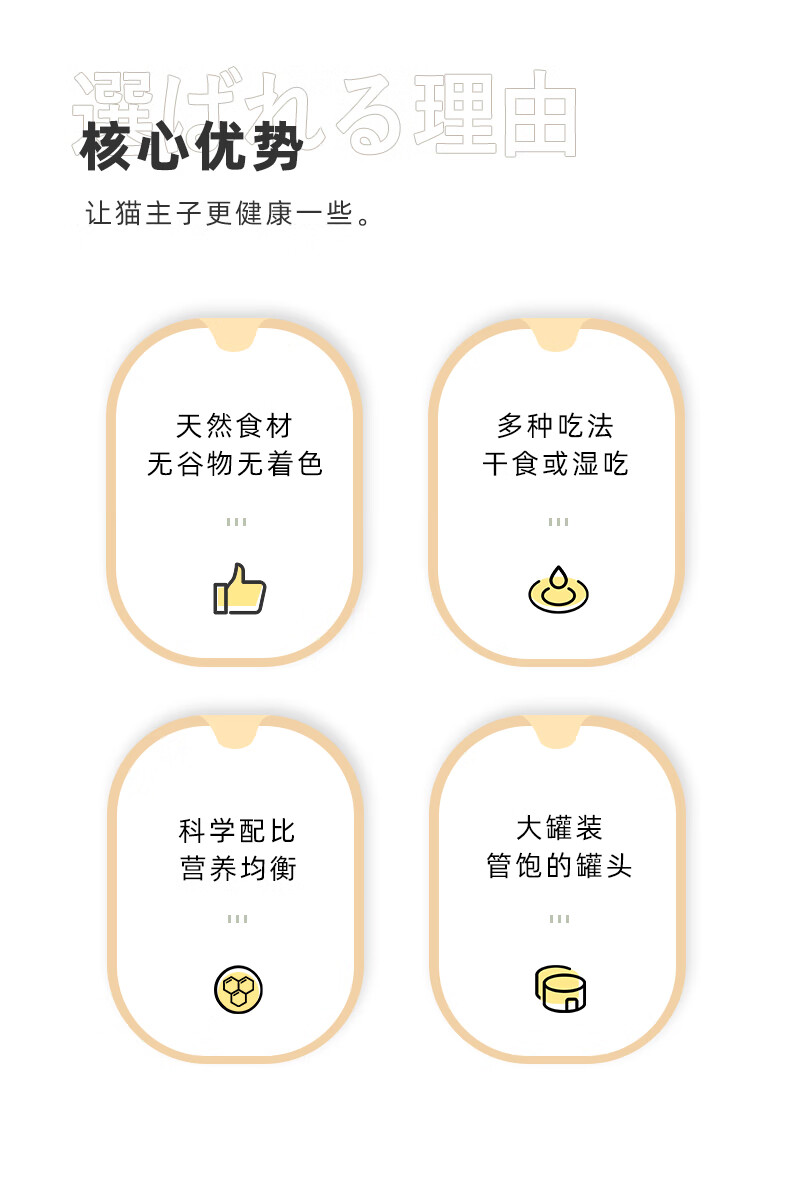 選ばれる理由

核心优势

让猫主子更健康一些。

天然食材
无谷物无着色

多种吃法
干食或湿吃

科学配比
营养均衡

大罐装
管饱的罐头