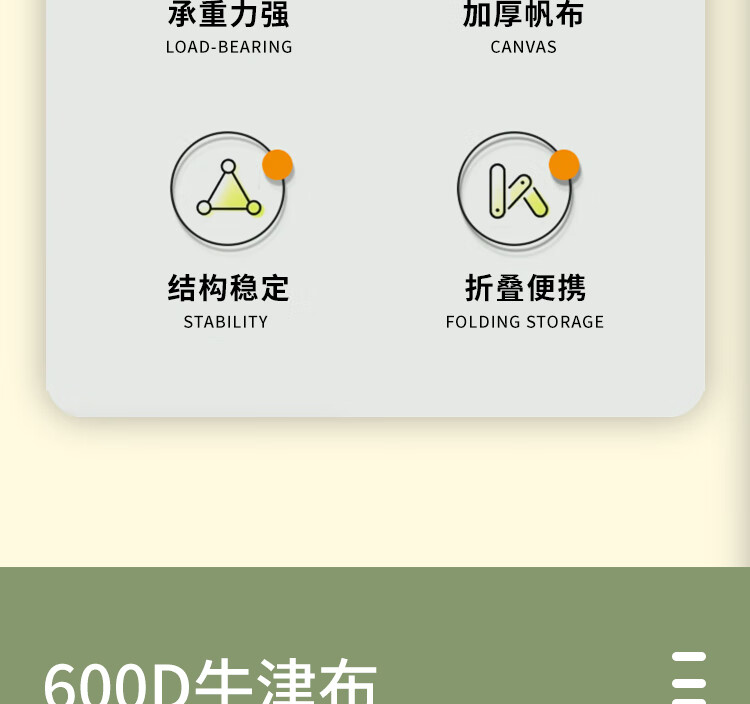 承重力强
LOAD-BEARING

加厚帆布
CANVAS

结构稳定
STABILITY

折叠便携
FOLDING STORAGE

600D牛津布