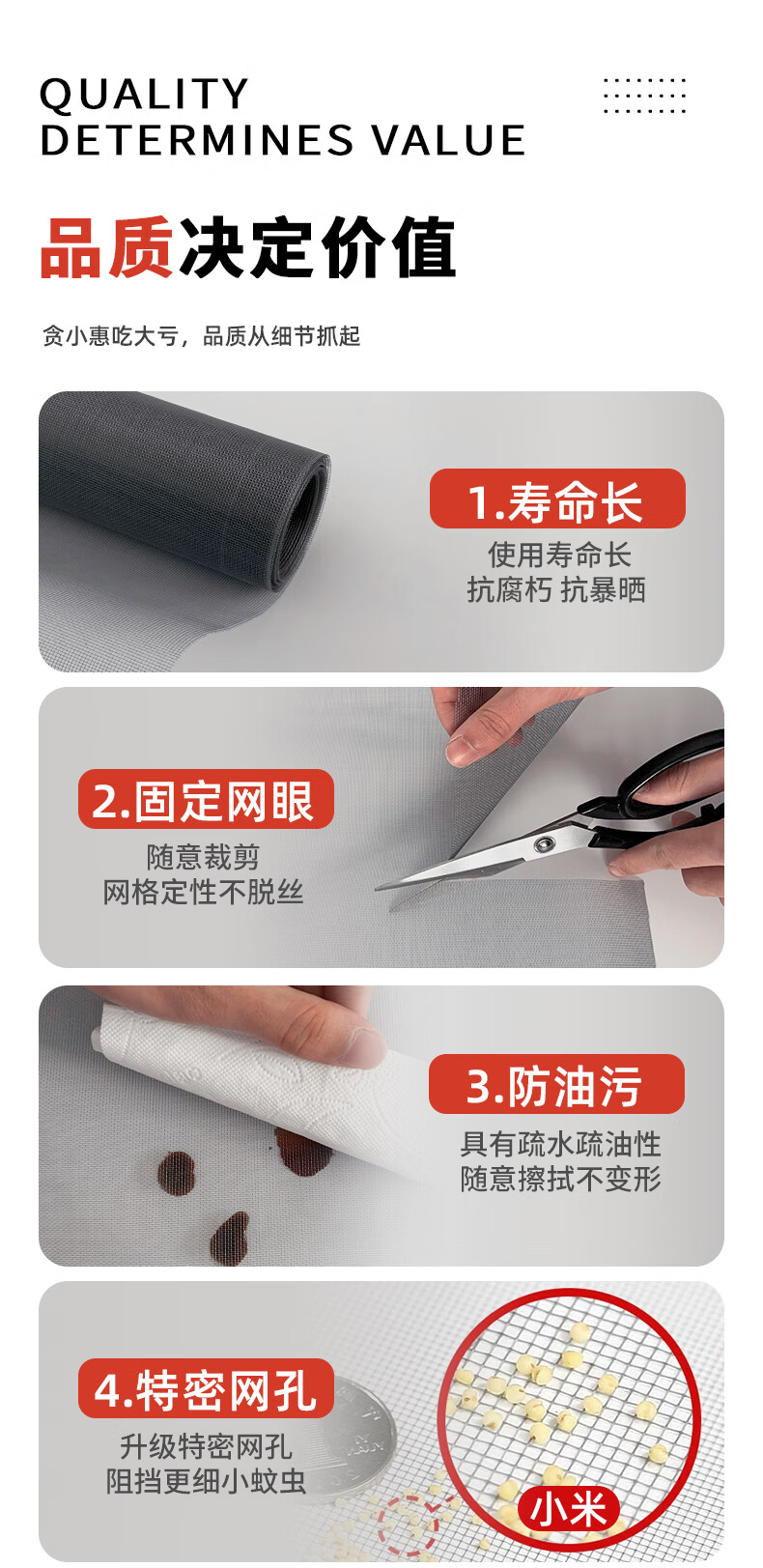 QUALITY
DETERMINES VALUE

品质决定价值

贪小惠吃大亏，品质从细节抓起

1.寿命长
使用寿命长
抗腐朽 抗暴晒

2.固定网眼
随意裁剪
网格定性不脱丝

3.防油污
具有疏水疏油性
随意擦拭不变形

4.特密网孔
升级特密网孔
阻挡更细小蚊虫

小米