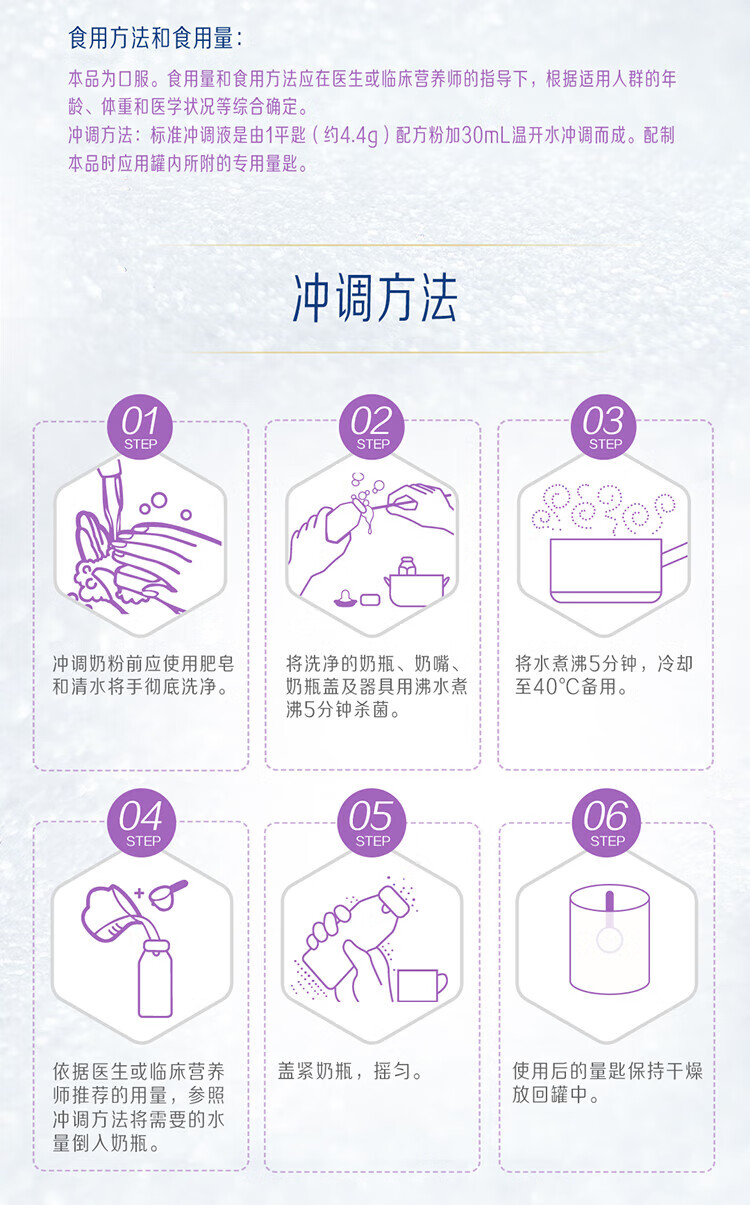 食用方法和食用量：

本品为口服。食用量和食用方法应在医生或临床营养师的指导下，根据适用人群的年龄、体重和医学状况等综合确定。
冲调方法：标准冲调液是由1平匙（约4.4g）配方粉加30mL温开水冲调而成。配制本品时应用罐内所附的专用量匙。

冲调方法

01
STEP

冲调奶粉前应使用肥皂和清水将手彻底洗净。

02
STEP

将洗净的奶瓶、奶嘴、奶瓶盖及器具用沸水煮沸5分钟杀菌。

03
STEP

将水煮沸5分钟，冷却至40°C备用。

04
STEP

依据医生或临床营养师推荐的用量，参照冲调方法将需要的水量倒入奶瓶。

05
STEP

盖紧奶瓶，摇匀。

06
STEP

使用后的量匙保持干燥放回罐中。