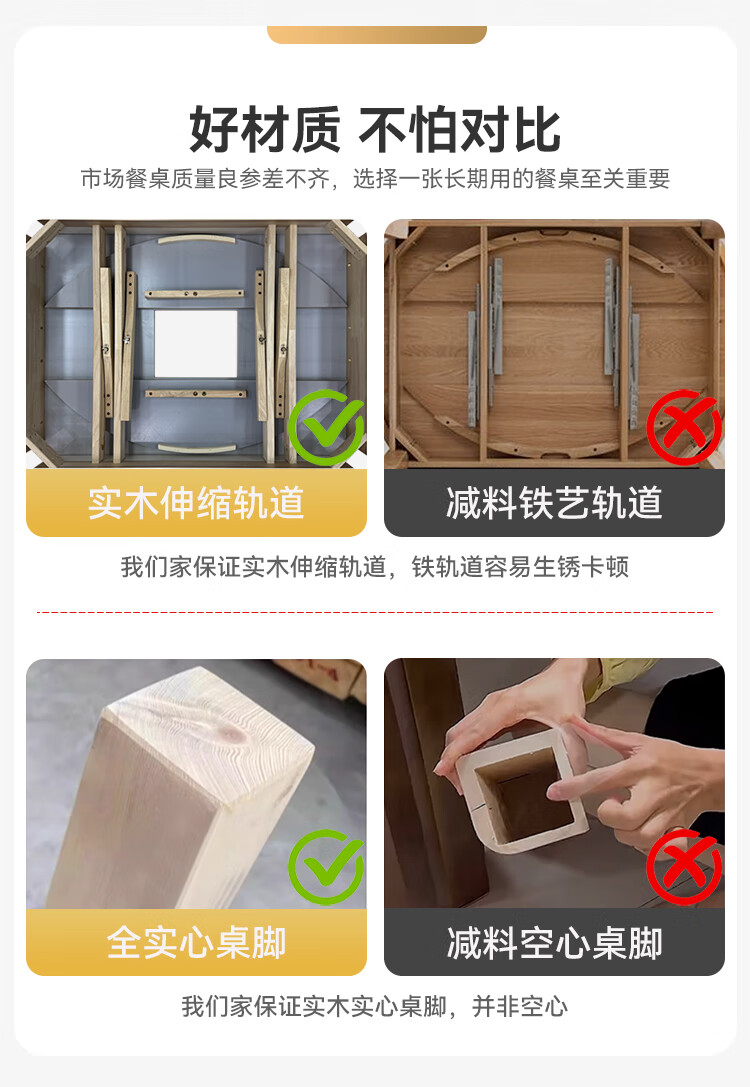 好材质 不怕对比

市场餐桌质量良参差不齐，选择一张长期用的餐桌至关重要

实木伸缩轨道

减料铁艺轨道

我们家保证实木伸缩轨道，铁轨道容易生锈卡顿

全实心桌脚

减料空心桌脚

我们家保证实木实心桌脚，并非空心