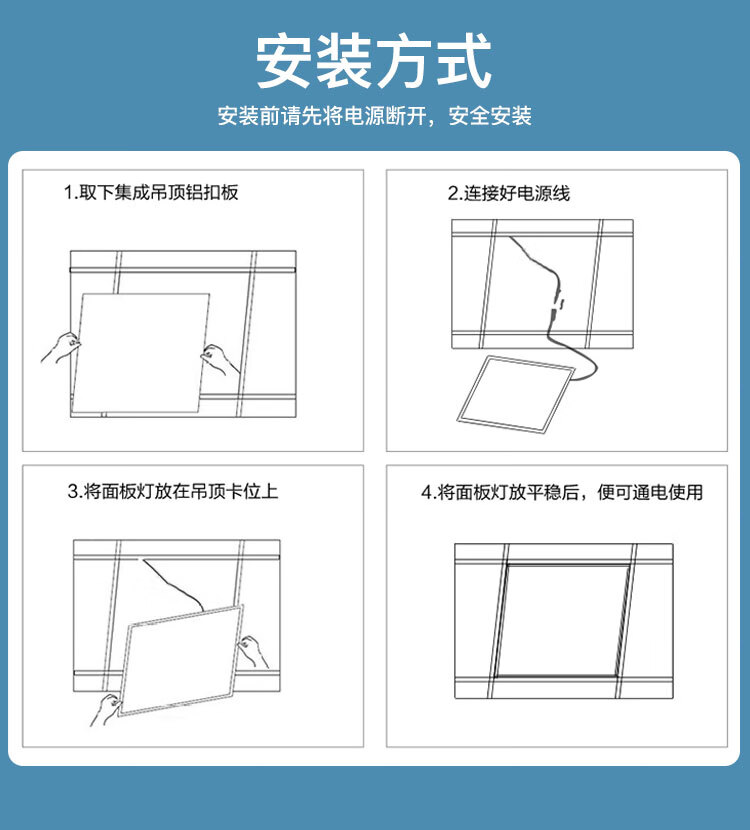 安装方式

安装前请先将电源断开，安全安装

1.取下集成吊顶铝扣板

2.连接好电源线

3.将面板灯放在吊顶卡位上

4.将面板灯放平稳后，便可通电使用