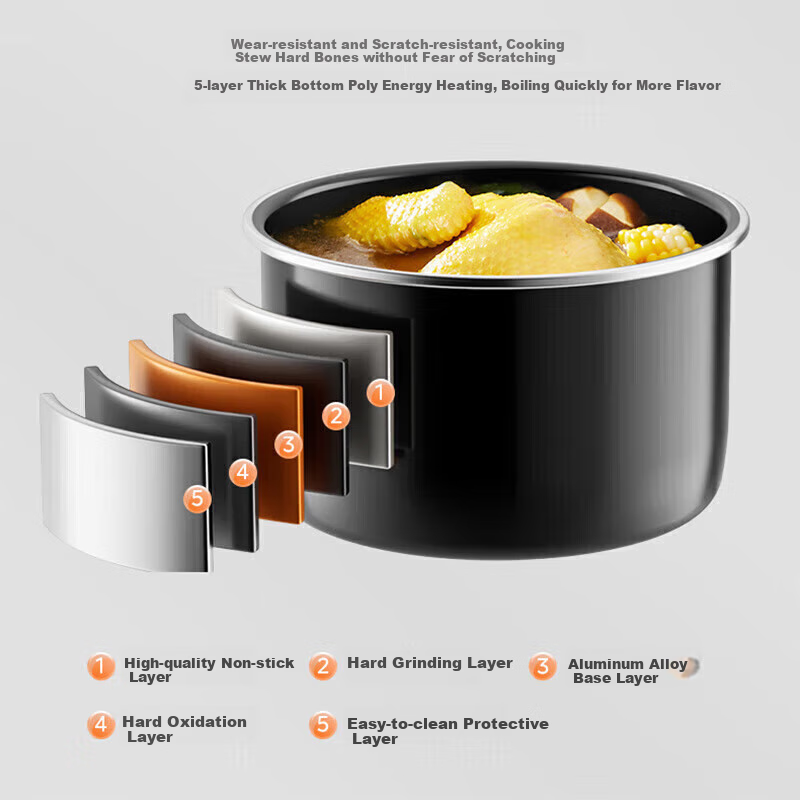 Wear-resistant and Scratch-resistant, Cooking Stew Hard Bones without Fear of Scratching

5-layer Thick Bottom Poly Energy Heating, Boiling Quickly for More Flavor

1
2
3
4
5

1 High-quality Non-stick Layer
2 Hard Grinding Layer
3 Aluminum Alloy Base Layer
4 Hard Oxidation Layer
5 Easy-to-clean Protective Layer