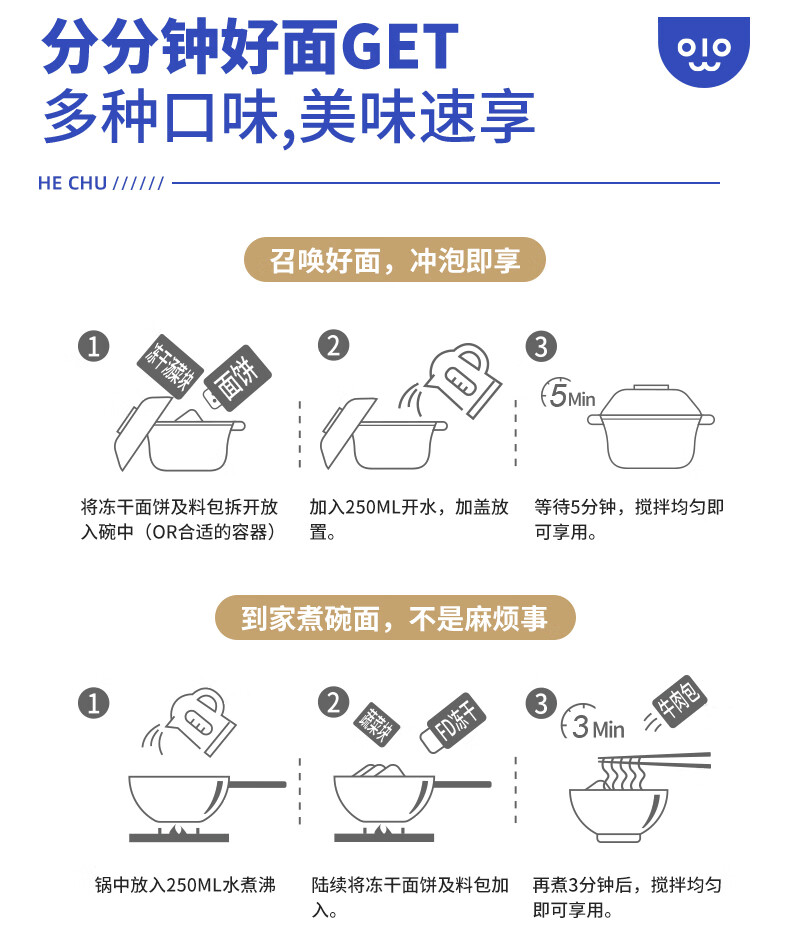 分分钟好面GET
多种口味,美味速享

HE CHU //////

召唤好面，冲泡即享

1
冻干蔬菜块
面饼

将冻干面饼及料包拆开放入碗中（OR合适的容器）

2

加入250ML开水，加盖放置。

3
5Min

等待5分钟，搅拌均匀即可享用。

到家煮碗面，不是麻烦事

1

锅中放入250ML水煮沸

2
蔬菜块
FD冻干

陆续将冻干面饼及料包加入。

3
3Min
牛肉包

再煮3分钟后，搅拌均匀即可享用。