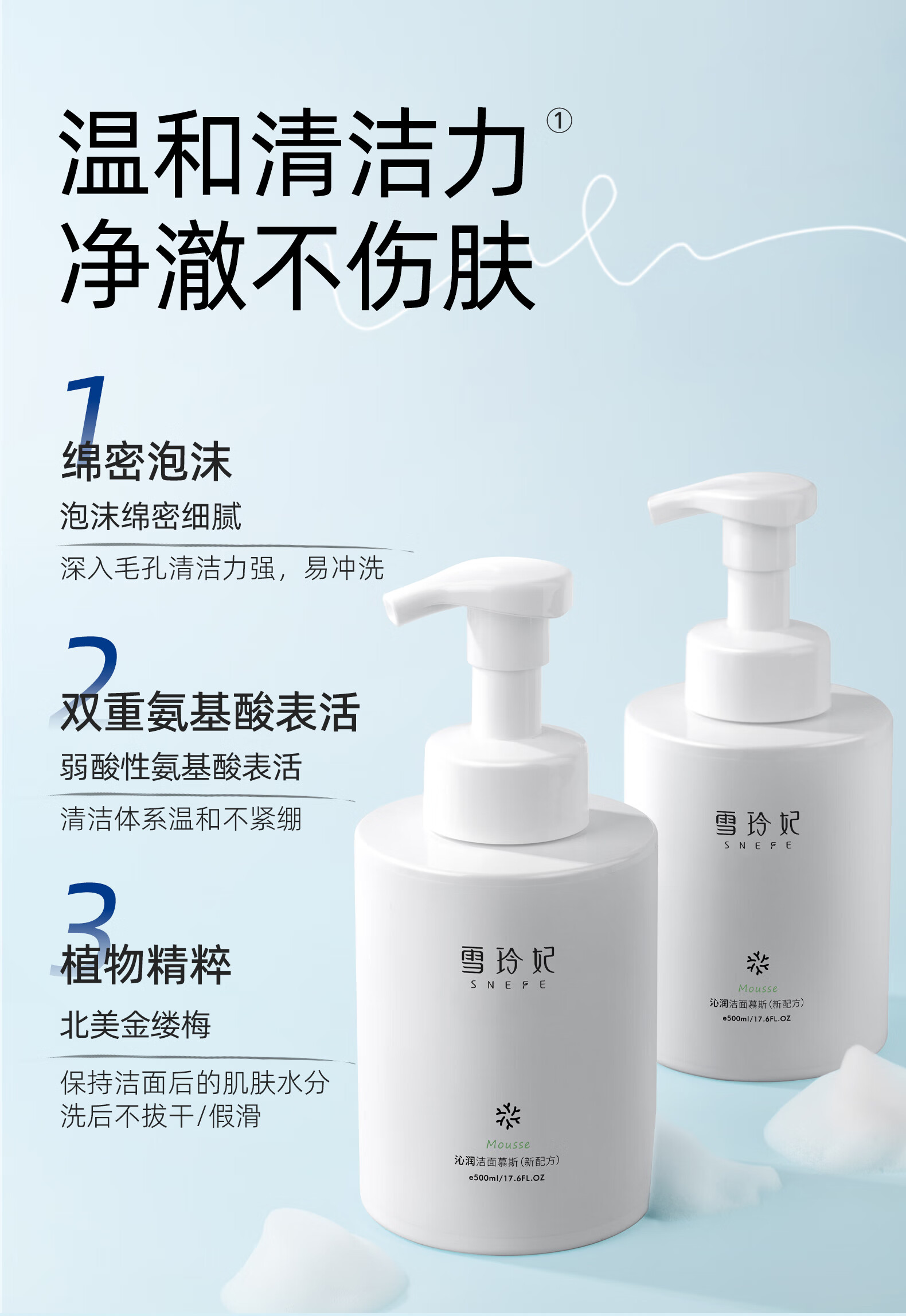 温和清洁力①
净澈不伤肤

1
绵密泡沫
泡沫绵密细腻
深入毛孔清洁力强，易冲洗

2
双重氨基酸表活
弱酸性氨基酸表活
清洁体系温和不紧绷

3
植物精粹
北美金缕梅
保持洁面后的肌肤水分
洗后不拔干/假滑

雪玲妃
SNEFE
Mousse
沁润洁面慕斯（新配方）
e500ml/17.6FL.OZ

雪玲妃
SNEFE
Mousse
沁润洁面慕斯（新配方）
e500ml/17.6FL.OZ