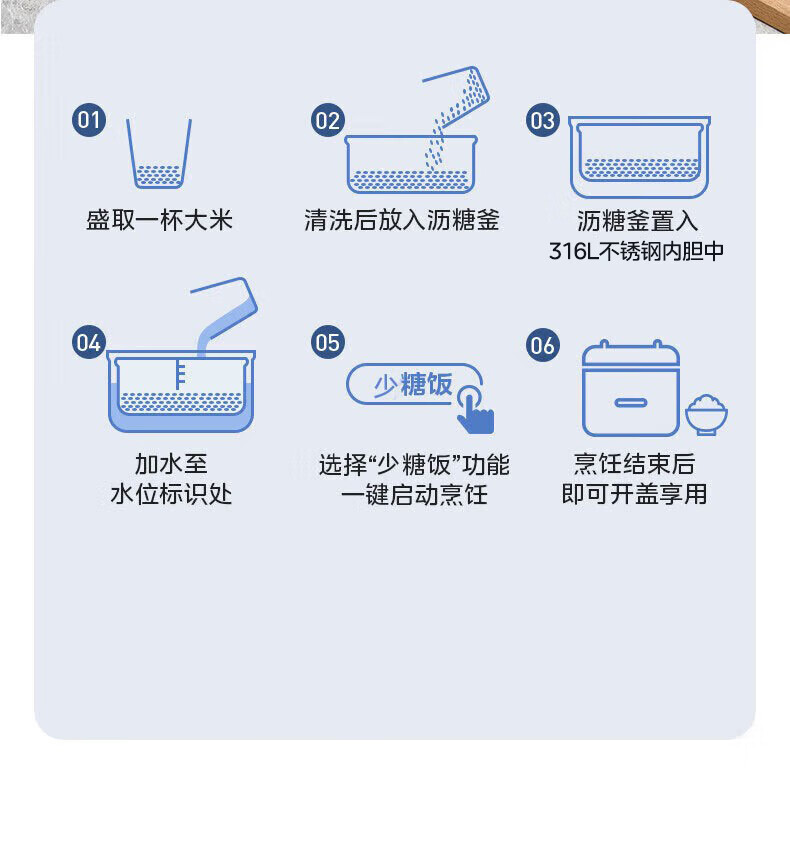 01
盛取一杯大米

02
清洗后放入沥糖釜

03
沥糖釜置入
316L不锈钢内胆中

04
加水至
水位标识处

05
少糖饭
选择“少糖饭”功能
一键启动烹饪

06
烹饪结束后
即可开盖享用