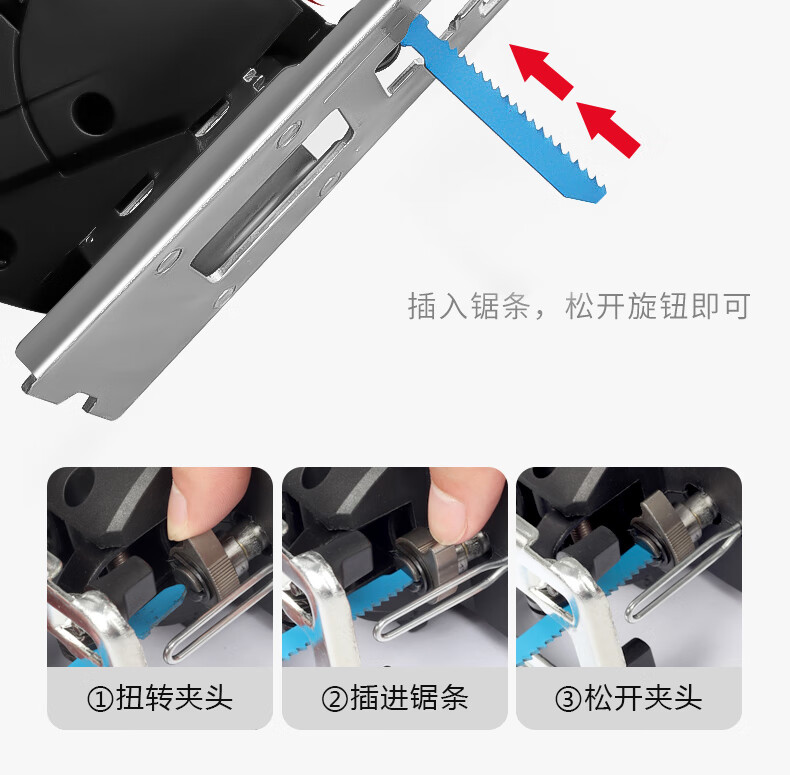 插入锯条，松开旋钮即可

①扭转夹头

②插进锯条

③松开夹头