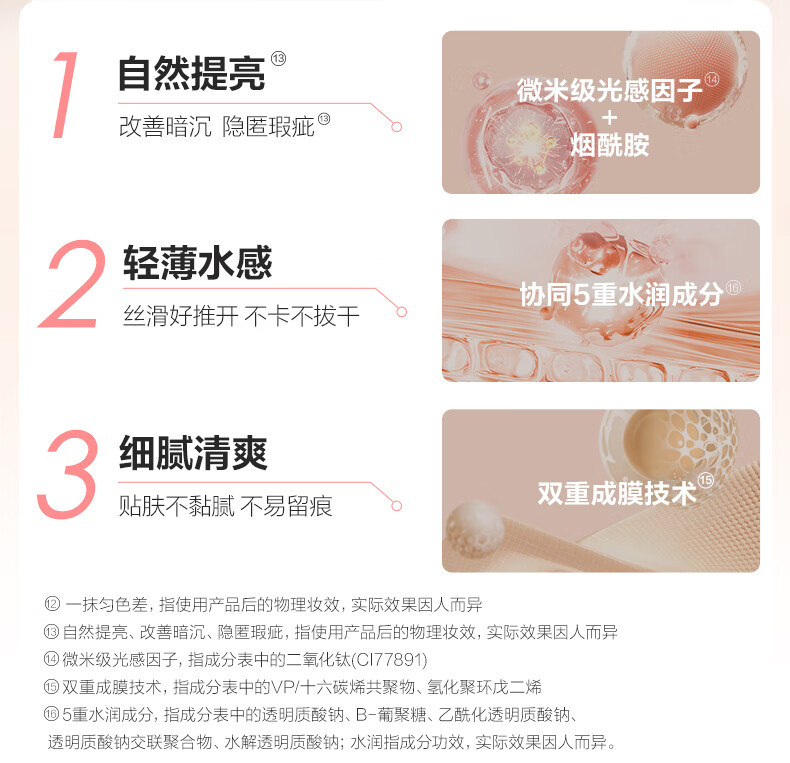 1 自然提亮⑬

改善暗沉 隐匿瑕疵⑬

微米级光感因子⑭
+
烟酰胺

2 轻薄水感

丝滑好推开 不卡不拔干

协同5重水润成分⑯

3 细腻清爽

贴肤不黏腻 不易留痕

双重成膜技术⑮

⑫ 一抹匀色差，指使用产品后的物理妆效，实际效果因人而异
⑬ 自然提亮、改善暗沉、隐匿瑕疵，指使用产品后的物理妆效，实际效果因人而异
⑭ 微米级光感因子，指成分表中的二氧化钛(CI77891)
⑮ 双重成膜技术，指成分表中的VP/十六碳烯共聚物、氢化聚环戊二烯
⑯ 5重水润成分，指成分表中的透明质酸钠、B-葡聚糖、乙酰化透明质酸钠、透明质酸钠交联聚合物、水解透明质酸钠；水润指成分功效，实际效果因人而异。