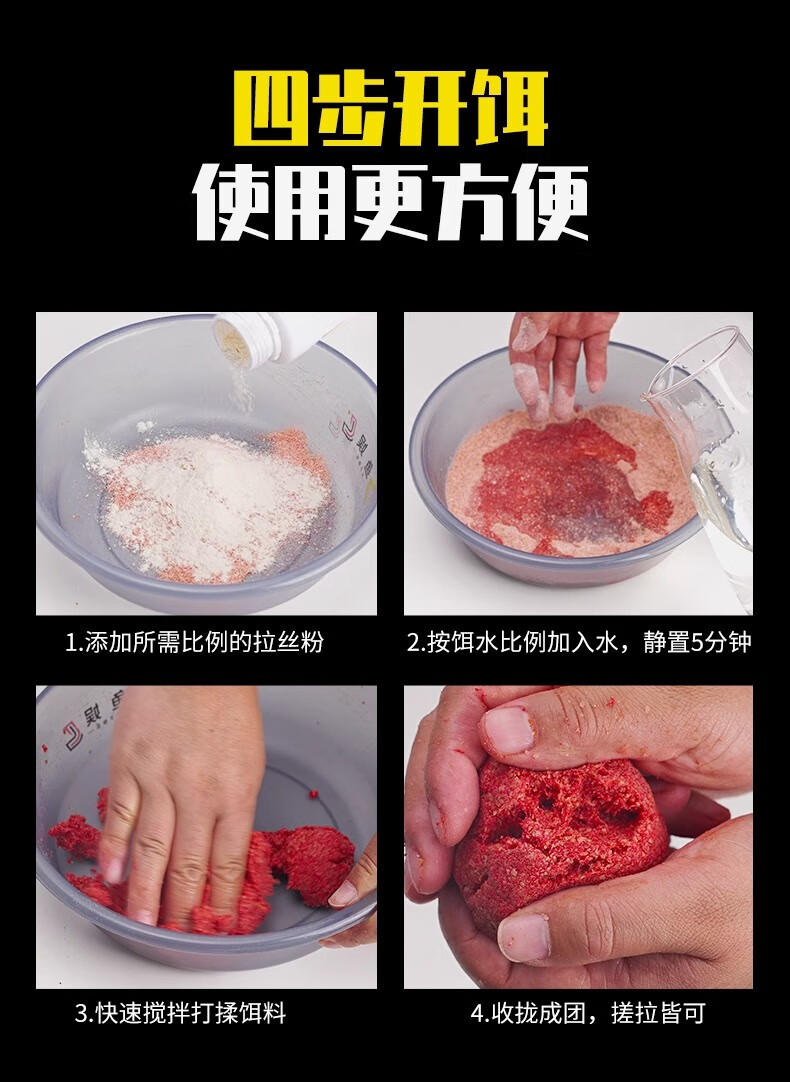 四步开饵
使用更方便

1.添加所需比例的拉丝粉

2.按饵水比例加入水，静置5分钟

3.快速搅拌打揉饵料

4.收拢成团，搓拉皆可