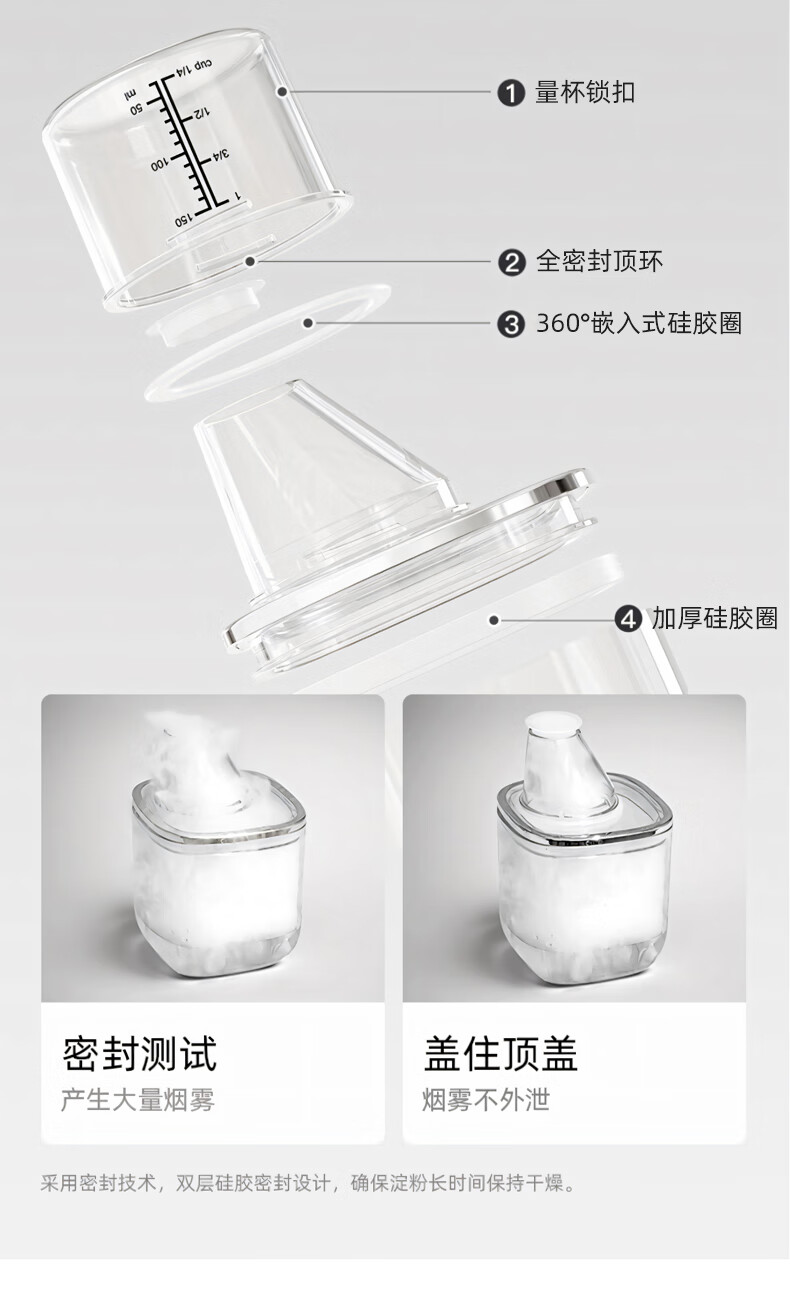 ml
50
100
150
cup 1/4
1/2
3/4
1

❶ 量杯锁扣

❷ 全密封顶环

❸ 360°嵌入式硅胶圈

❹ 加厚硅胶圈

密封测试
产生大量烟雾

盖住顶盖
烟雾不外泄

采用密封技术，双层硅胶密封设计，确保淀粉长时间保持干燥。