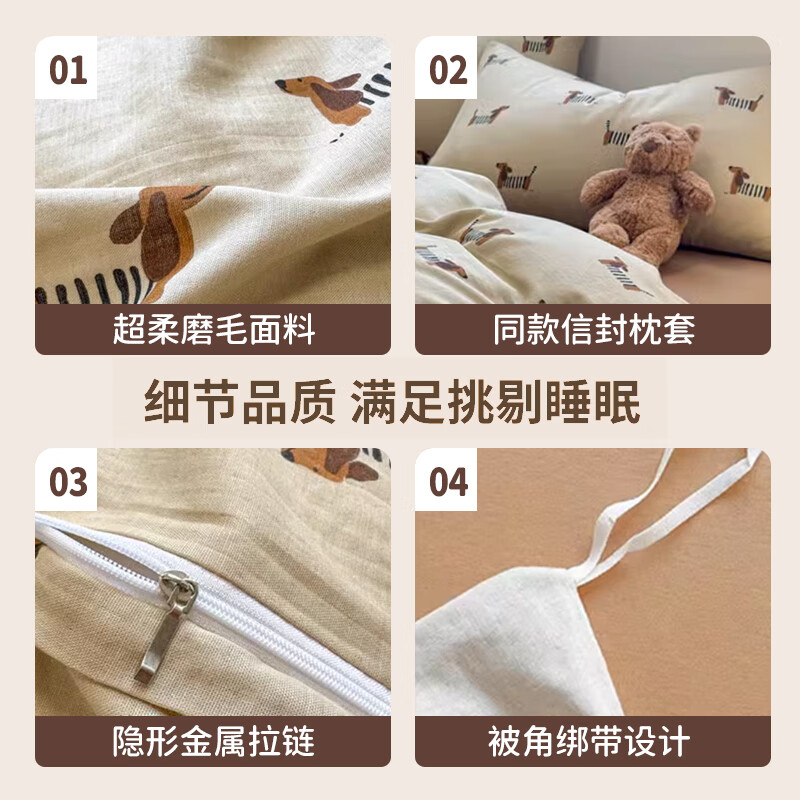 01

超柔磨毛面料

02

同款信封枕套

细节品质 满足挑剔睡眠

03

隐形金属拉链

04

被角绑带设计