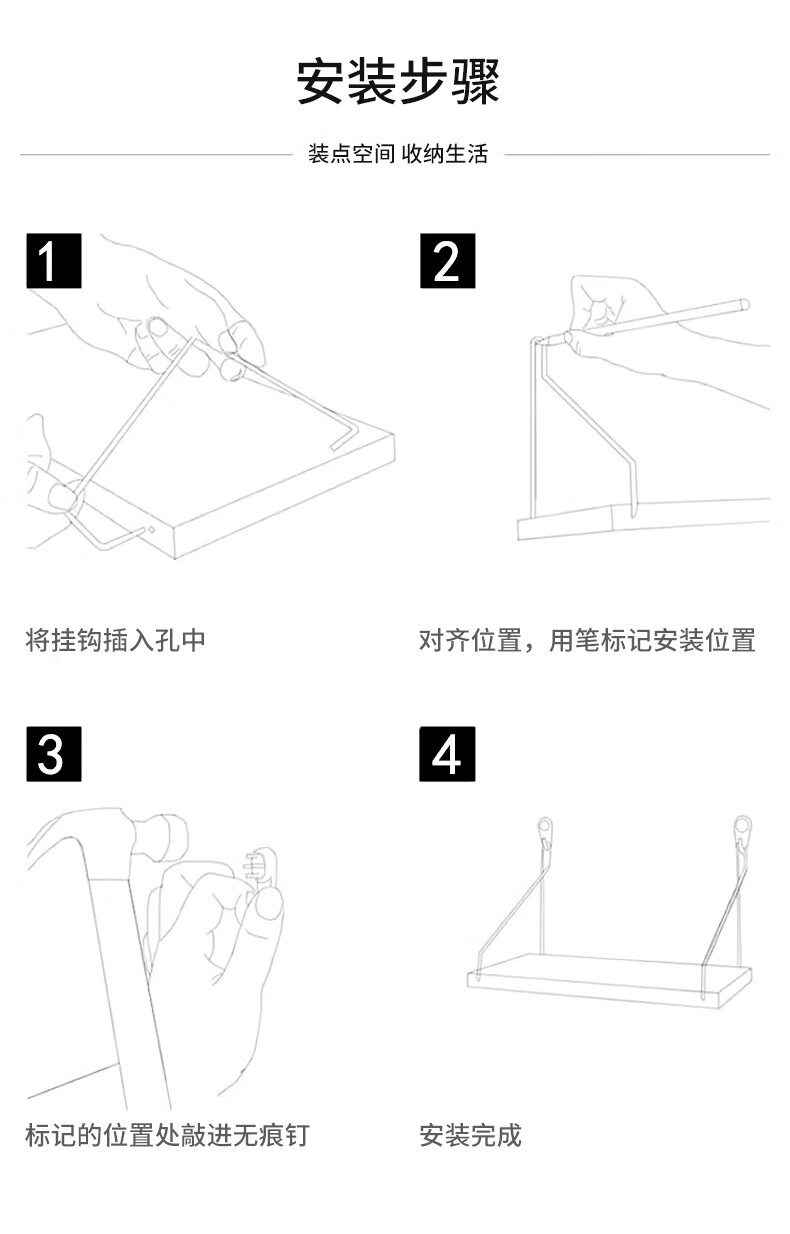 安装步骤

装点空间 收纳生活

1

将挂钩插入孔中

2

对齐位置，用笔标记安装位置

3

标记的位置处敲进无痕钉

4

安装完成