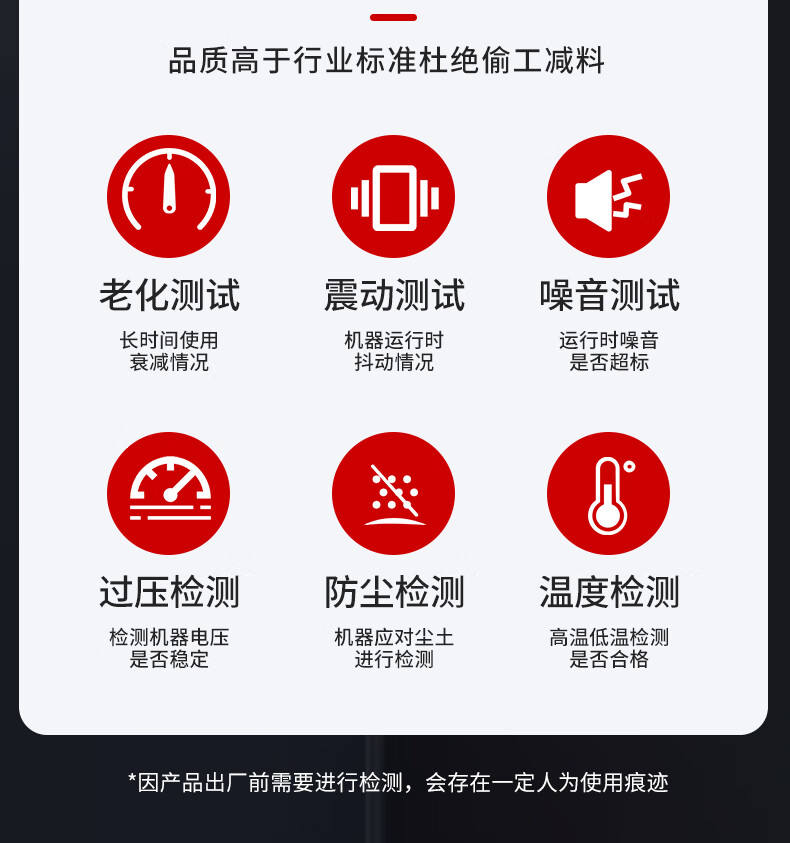 品质高于行业标准杜绝偷工减料

老化测试

长时间使用
衰减情况

震动测试

机器运行时
抖动情况

噪音测试

运行时噪音
是否超标

过压检测

检测机器电压
是否稳定

防尘检测

机器应对尘土
进行检测

温度检测

高温低温检测
是否合格

*因产品出厂前需要进行检测，会存在一定人为使用痕迹