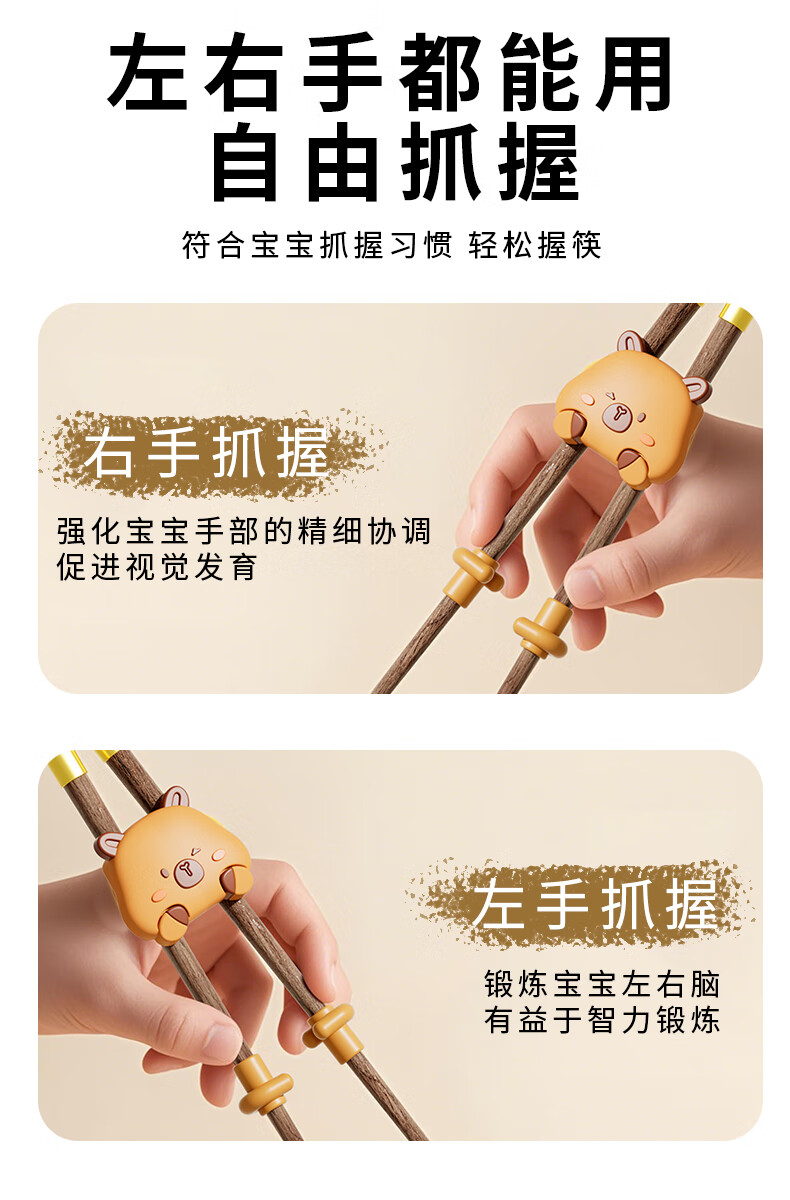 左右手都能用
自由抓握

符合宝宝抓握习惯 轻松握筷

右手抓握

强化宝宝手部的精细协调
促进视觉发育

左手抓握

锻炼宝宝左右脑
有益于智力锻炼